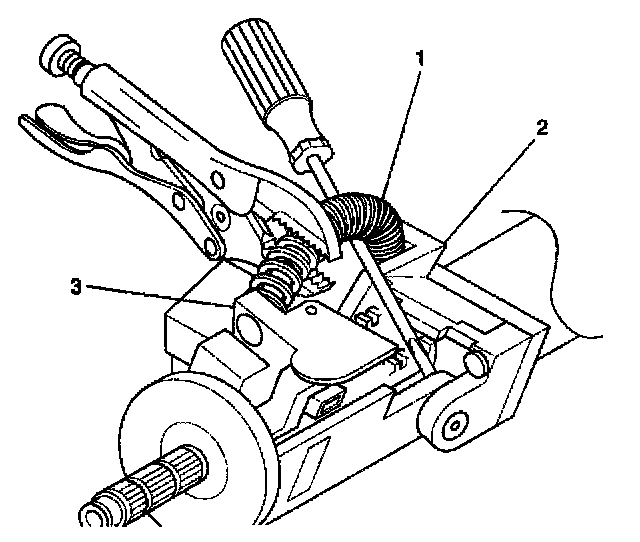 1
2
3