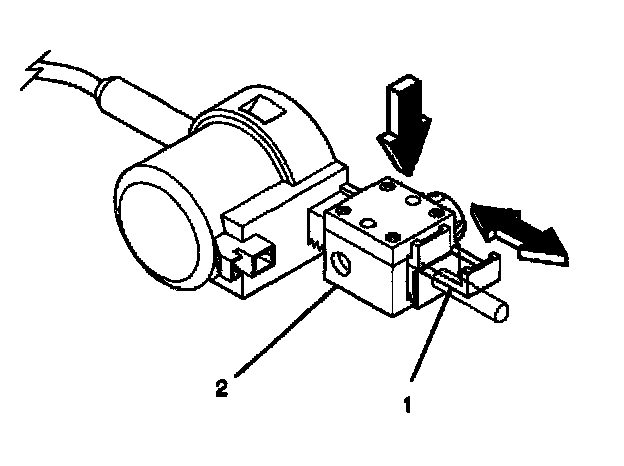 2

1