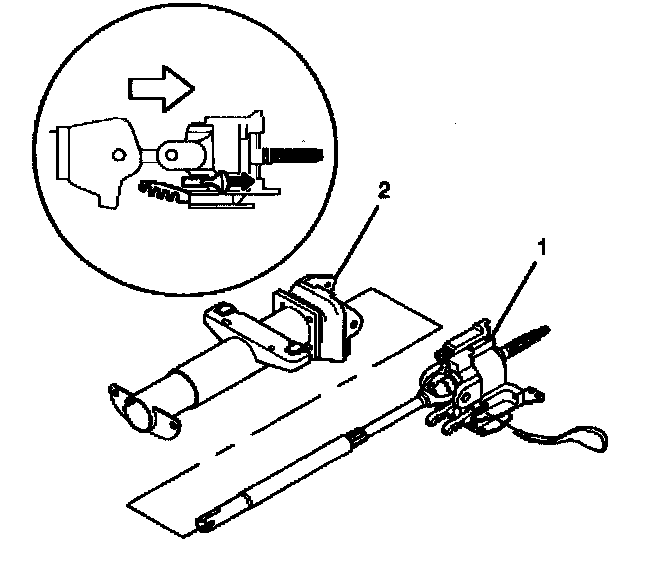 2

1