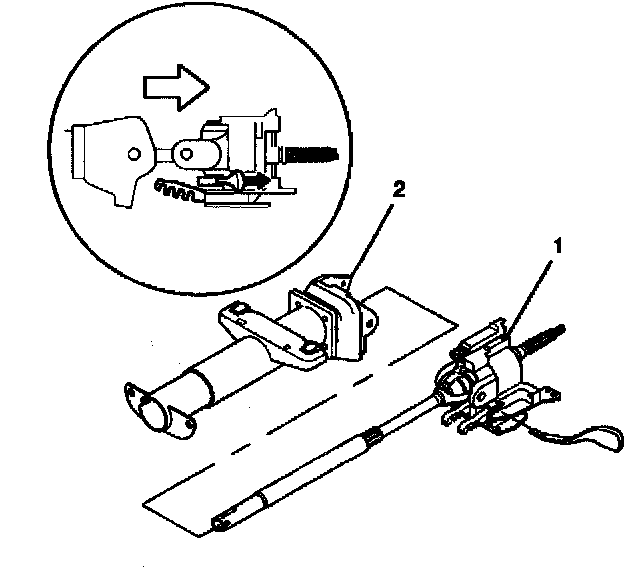 2
1