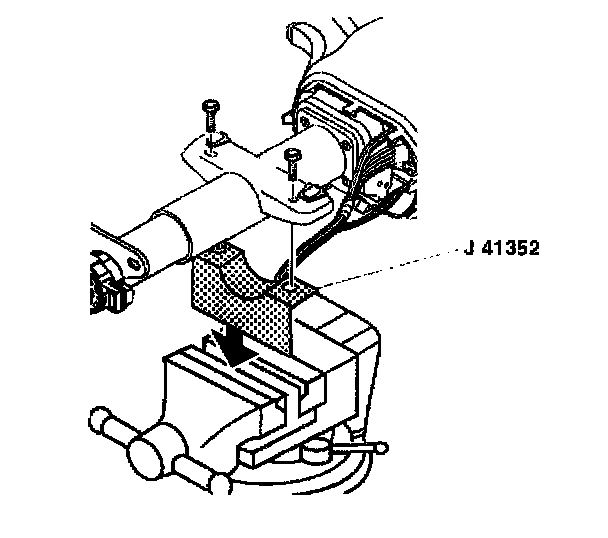 J 41352