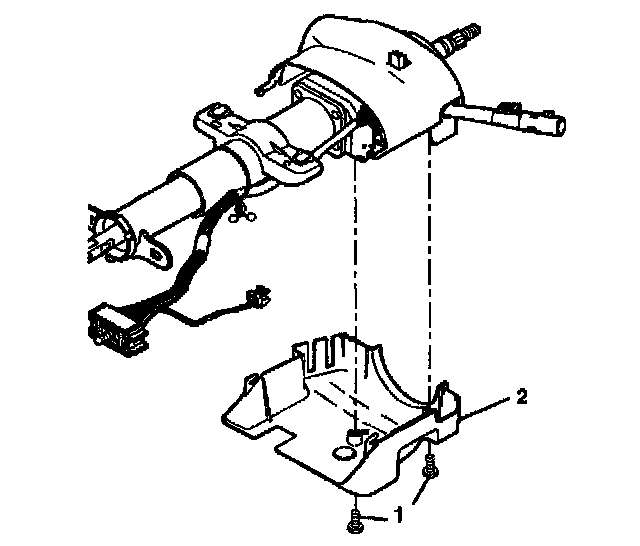 2

1