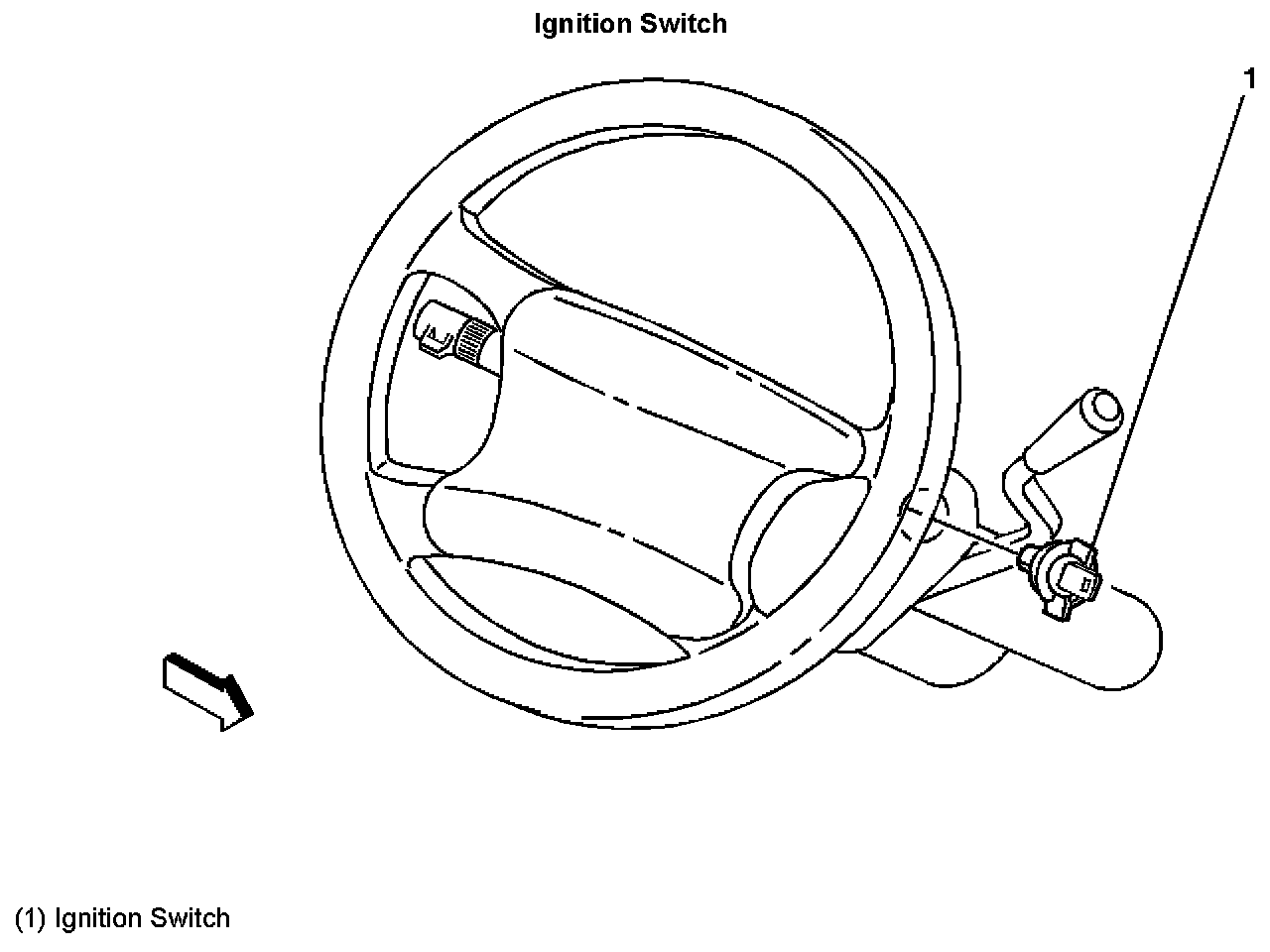 Ignition Switch

1

(1) Ignition Switch