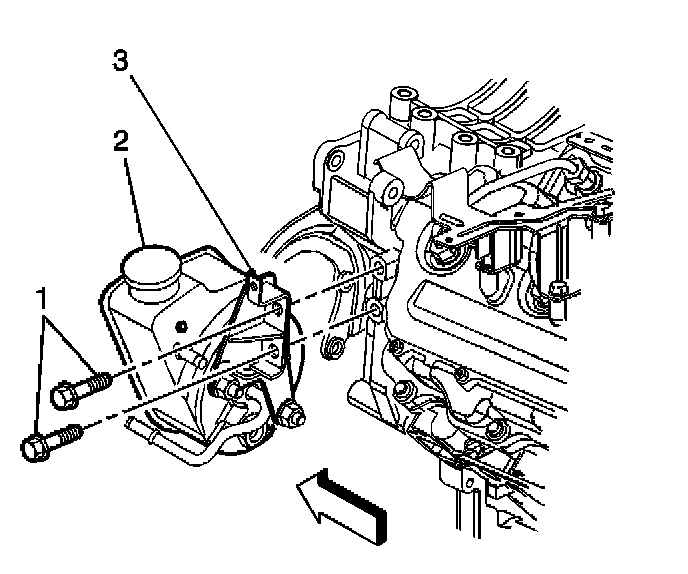 3
2
1