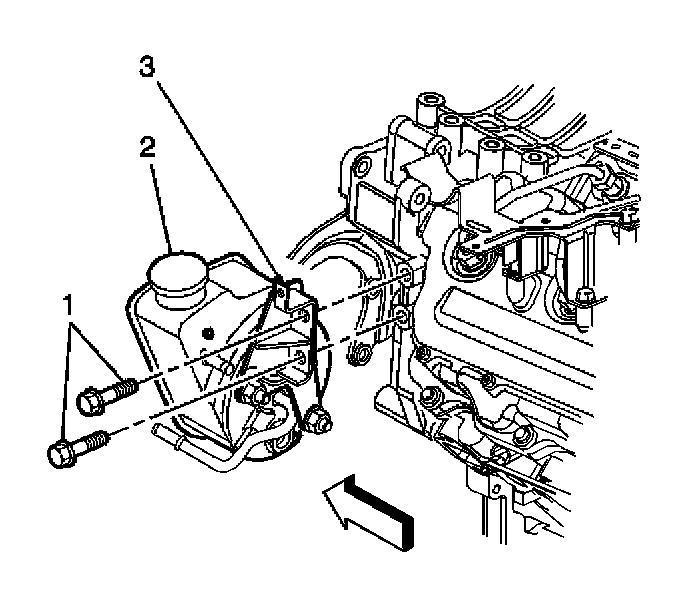 3
2
1