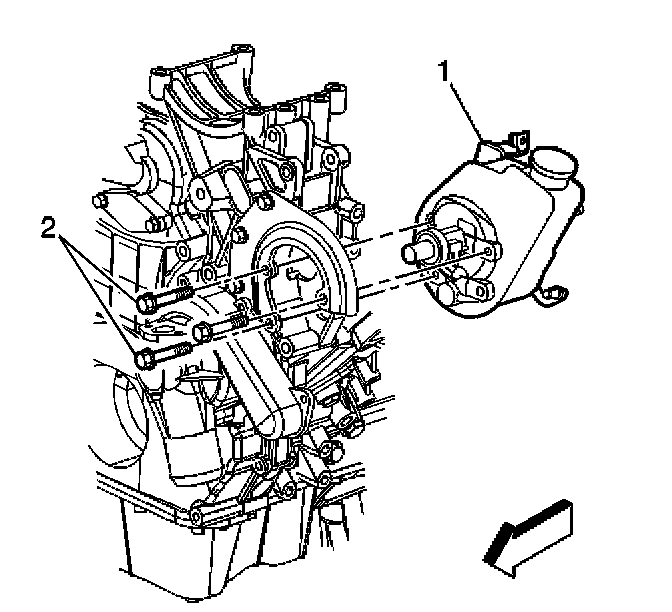 1
2