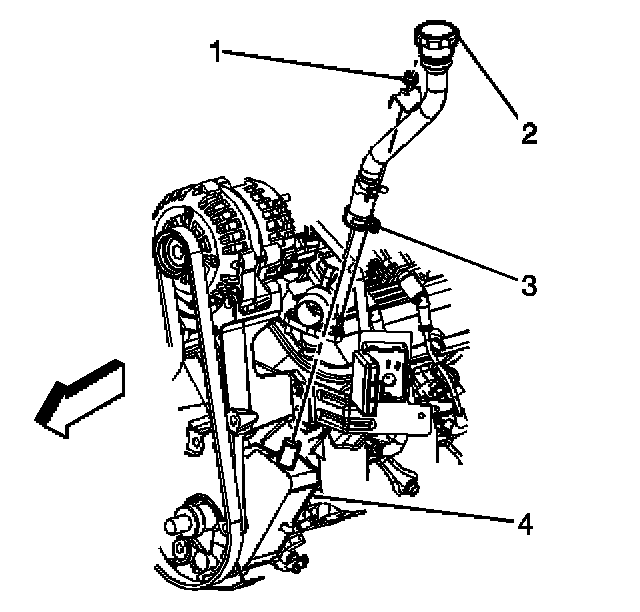 1
2
3
4