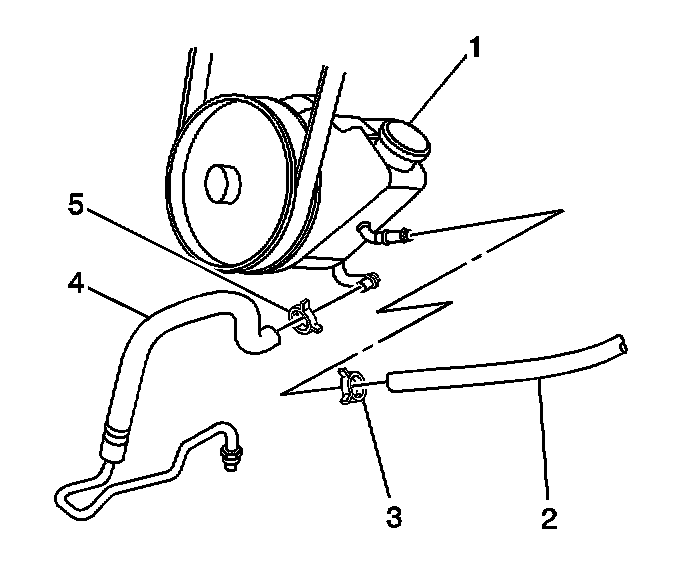 1
5
4
3
2