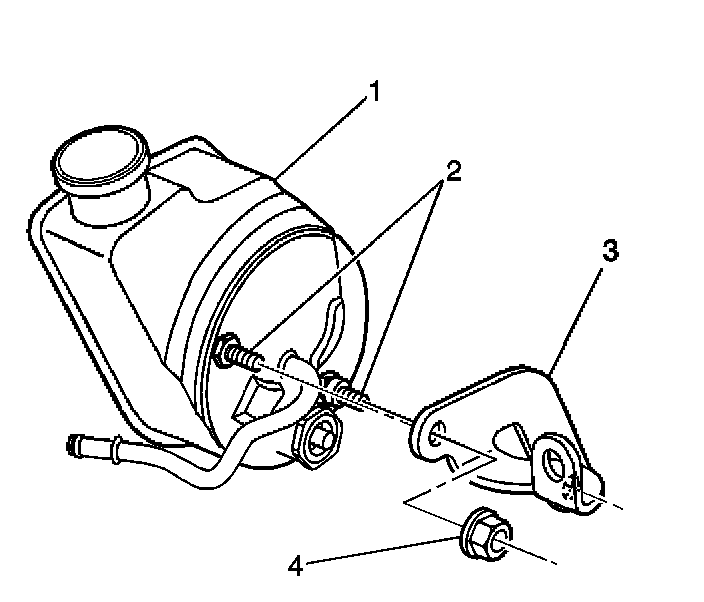 1
2
3
4