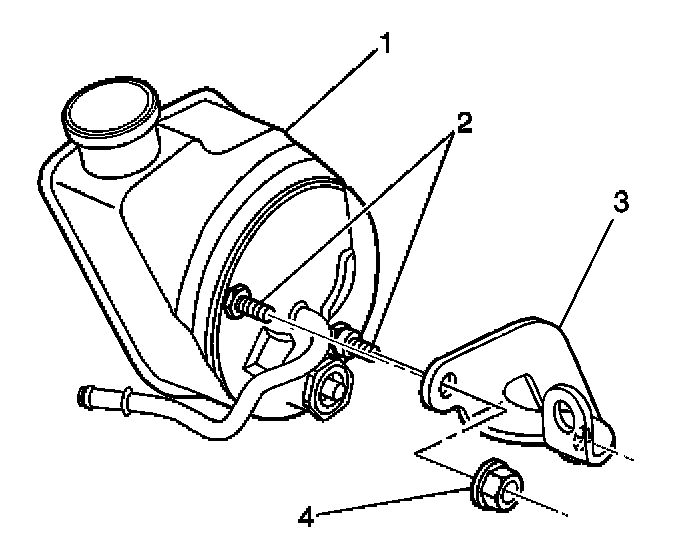 1
2
3
4