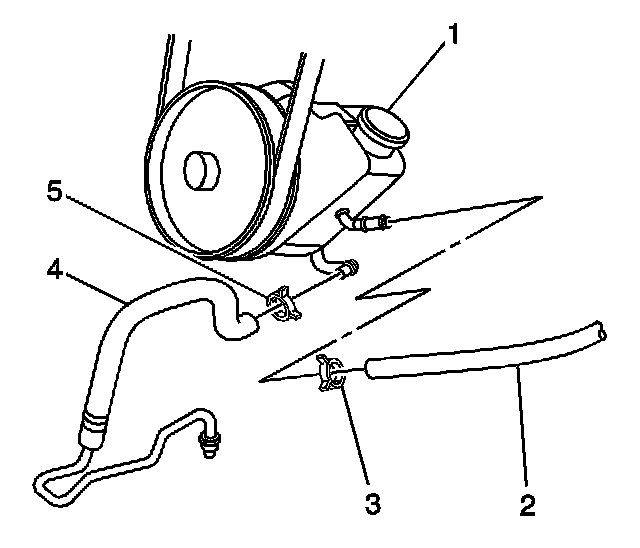 1
5
4
3
2