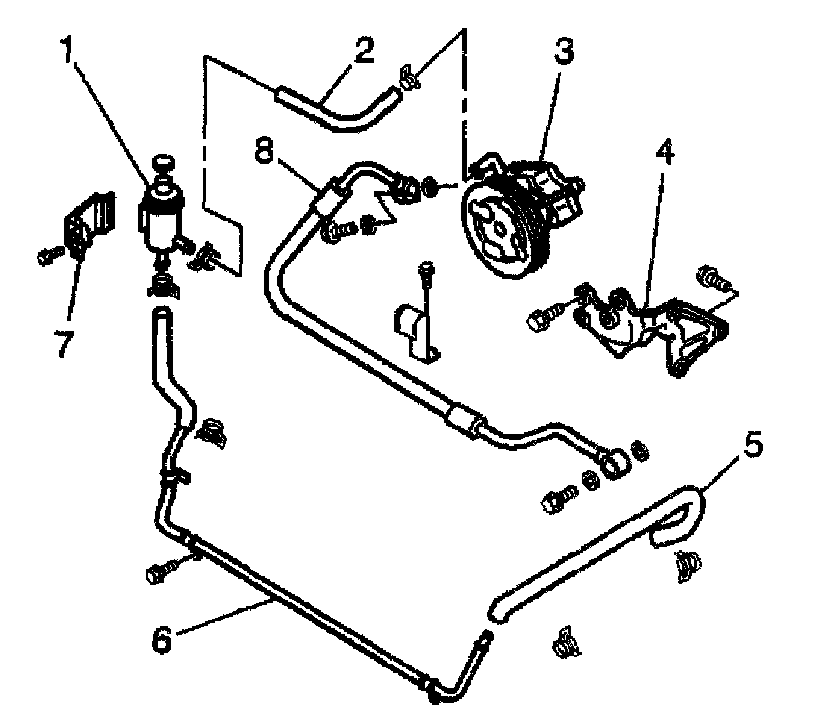 1
2
3
8
4
7
5
6