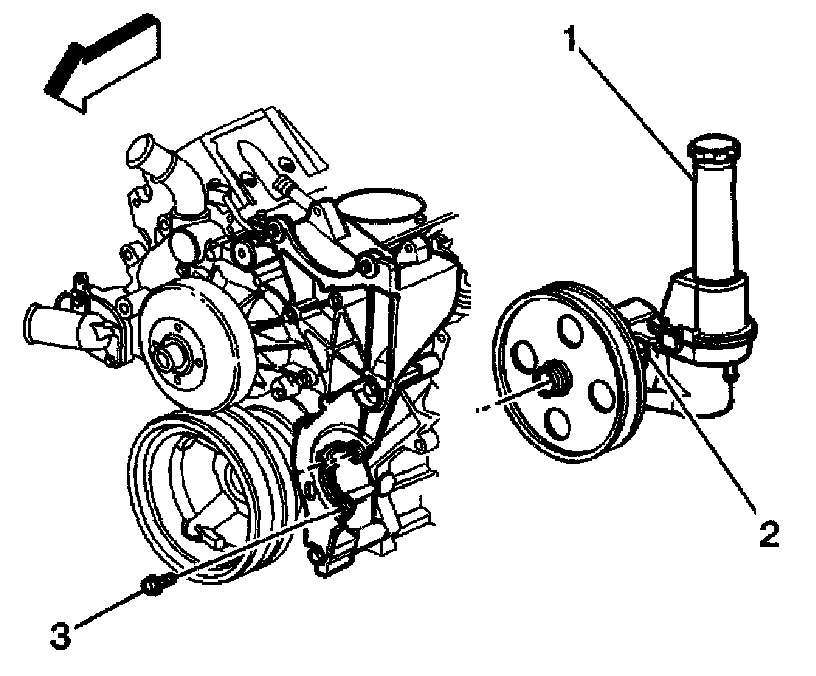 1

2

3