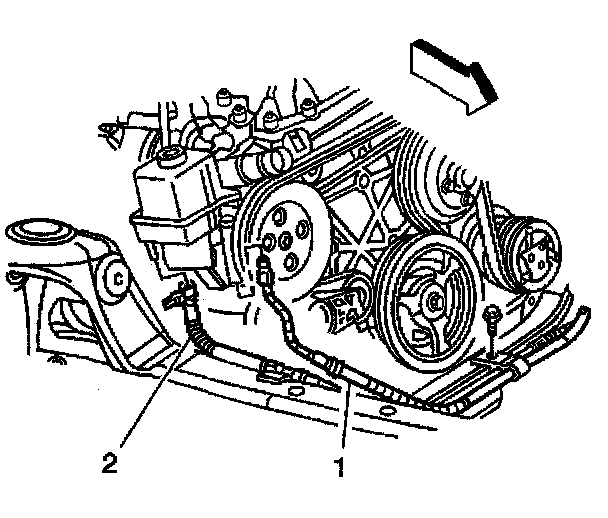 2

1