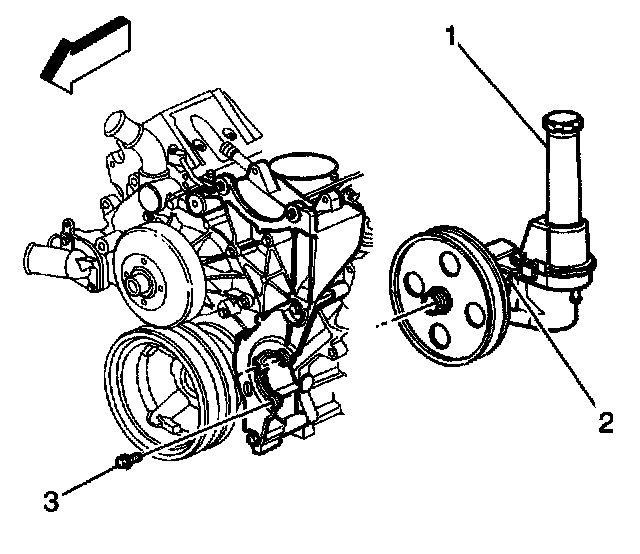 1
2
3