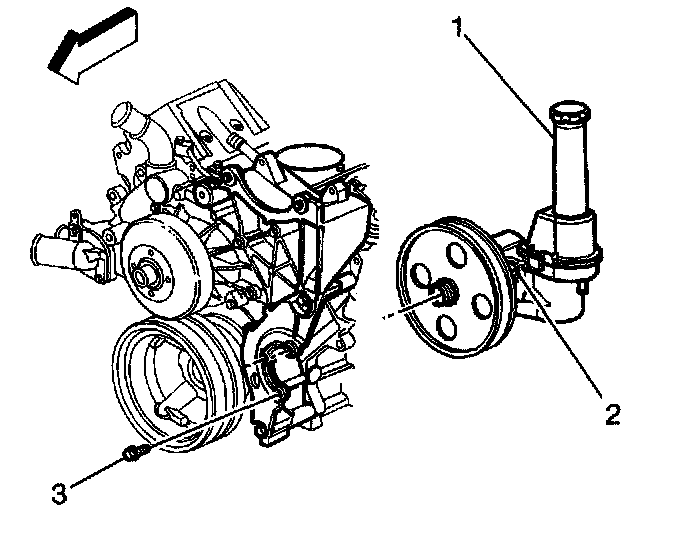 1

2

3