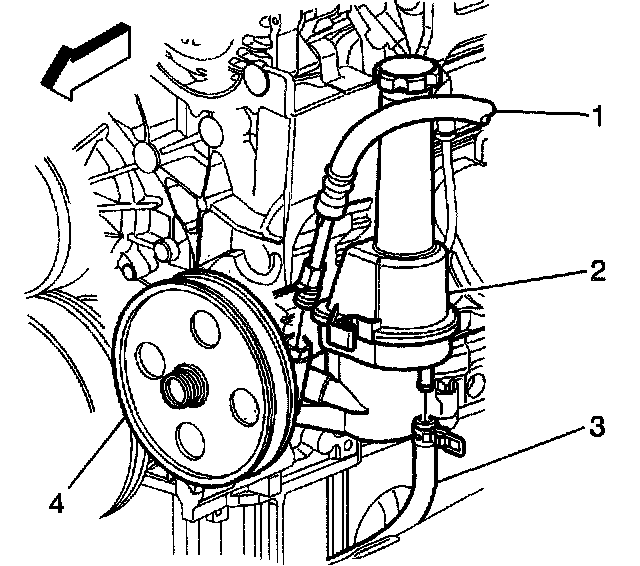 1
2
3
4