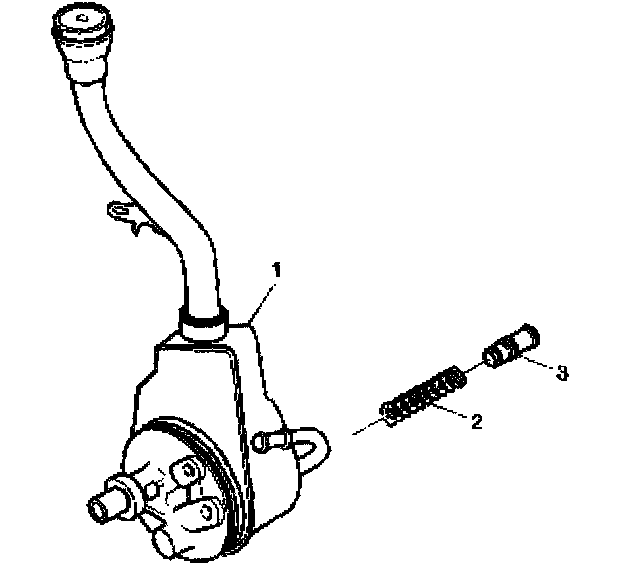 1
3
2