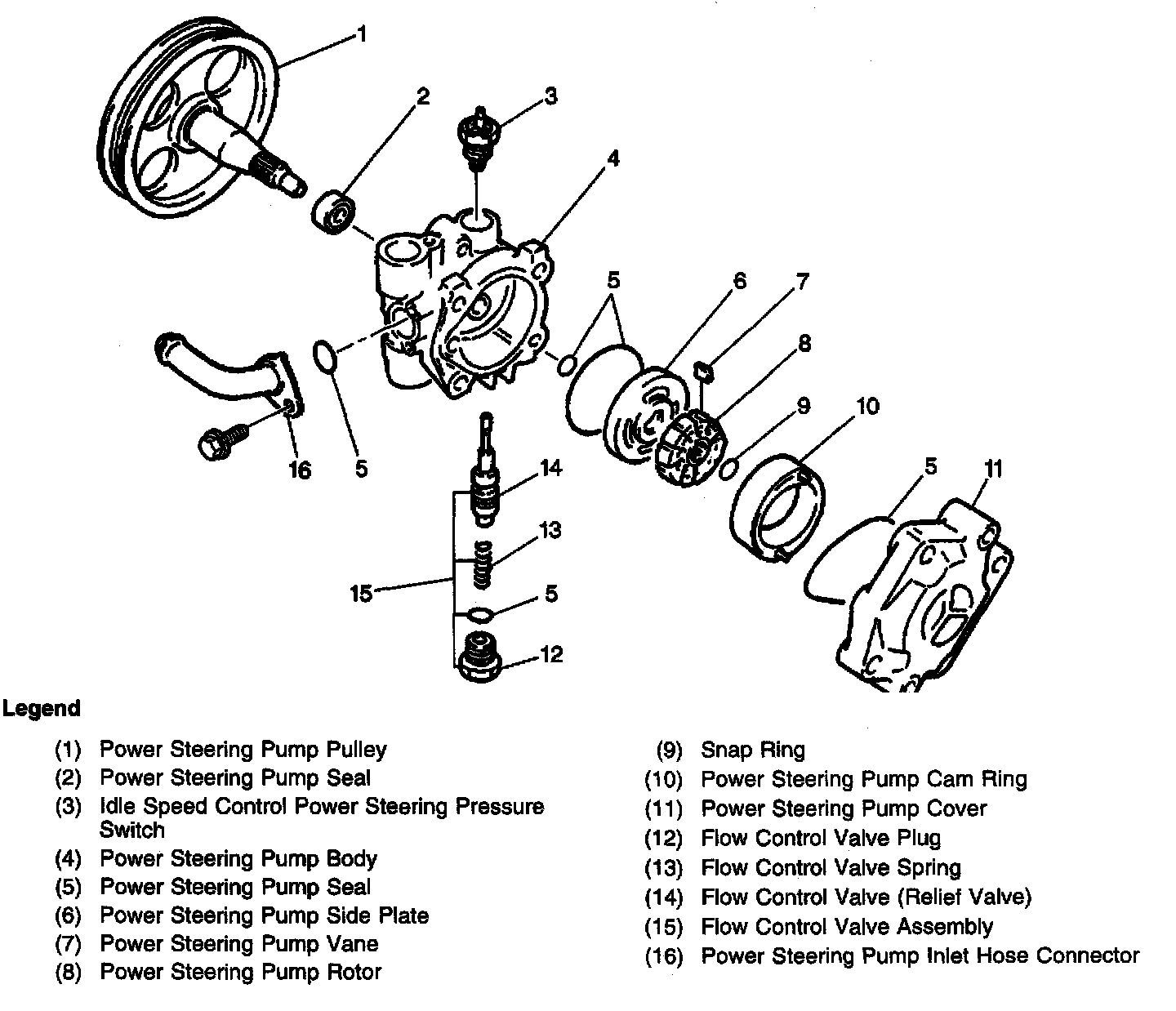 1
2
3
4
5
6
7
8
9
10
5
11
16
5
14
13
15
5
12

Legend

(1) Power Steering Pump Pulley
(2) Power Steering Pump Seal
(3) Idle Speed Control Power Steering Pressure Switch
(4) Power Steering Pump Body
(5) Power Steering Pump Seal
(6) Power Steering Pump Side Plate
(7) Power Steering Pump Vane
(8) Power Steering Pump Rotor

(9) Snap Ring
(10) Power Steering Pump Cam Ring
(11) Power Steering Pump Cover
(12) Flow Control Valve Plug
(13) Flow Control Valve Spring
(14) Flow Control Valve (Relief Valve)
(15) Flow Control Valve Assembly
(16) Power Steering Pump Inlet Hose Connector