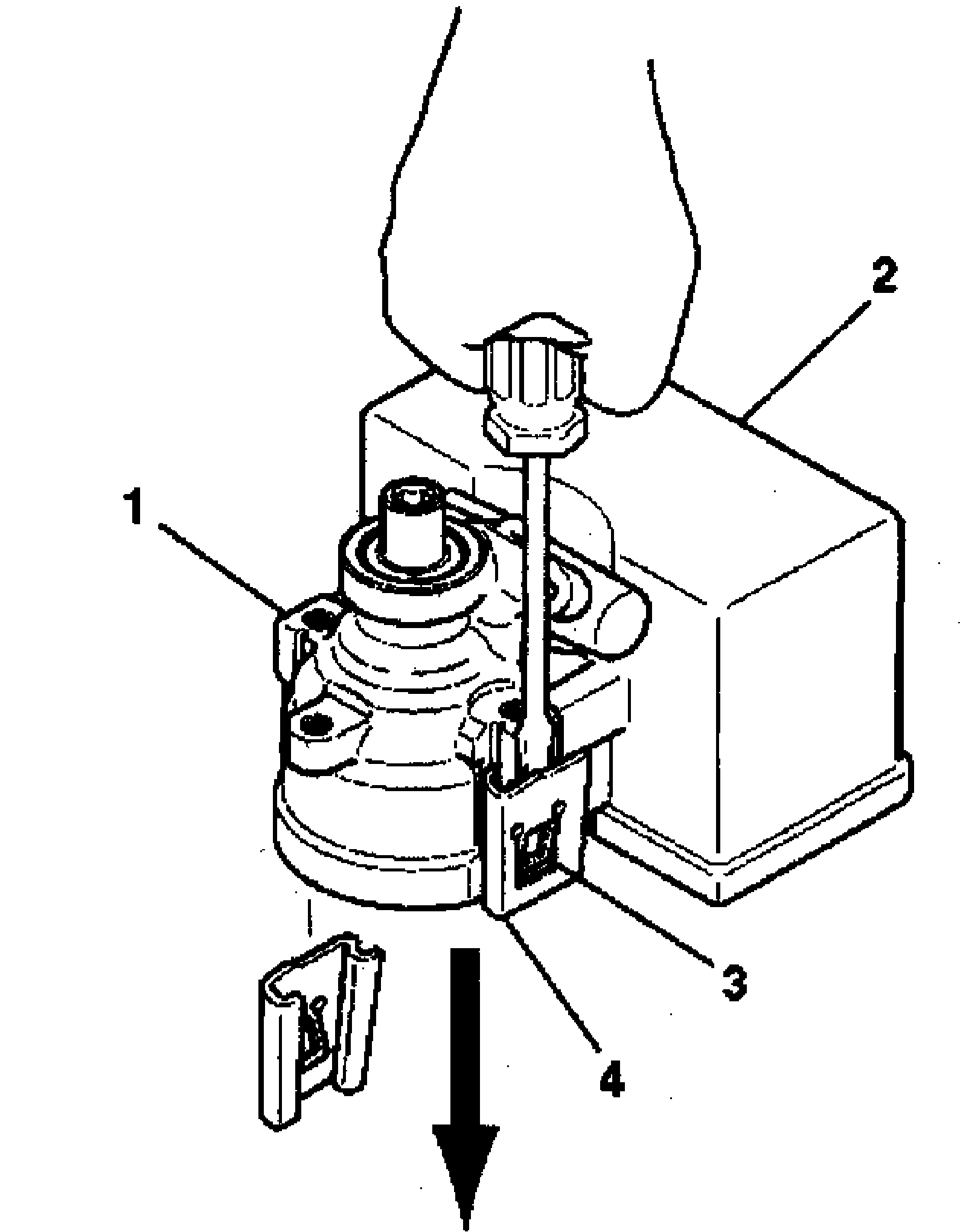 2
1
3
4