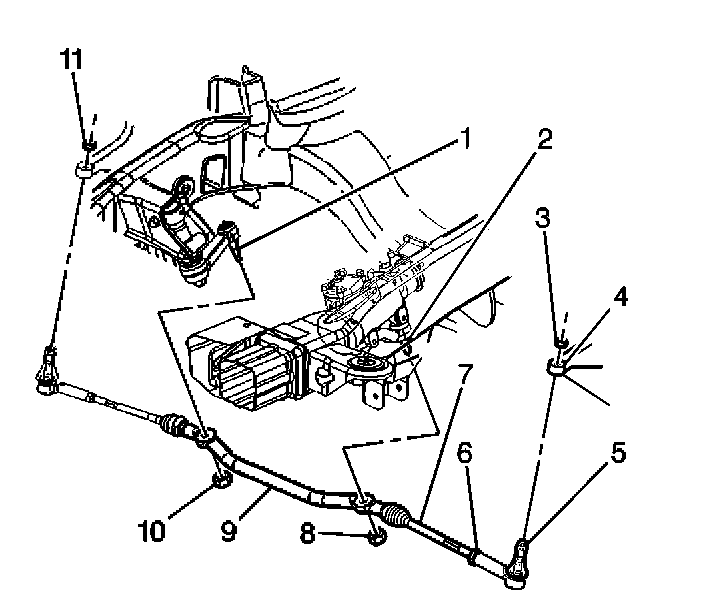 11
1
2
3
4
7
6
5
10
9
8