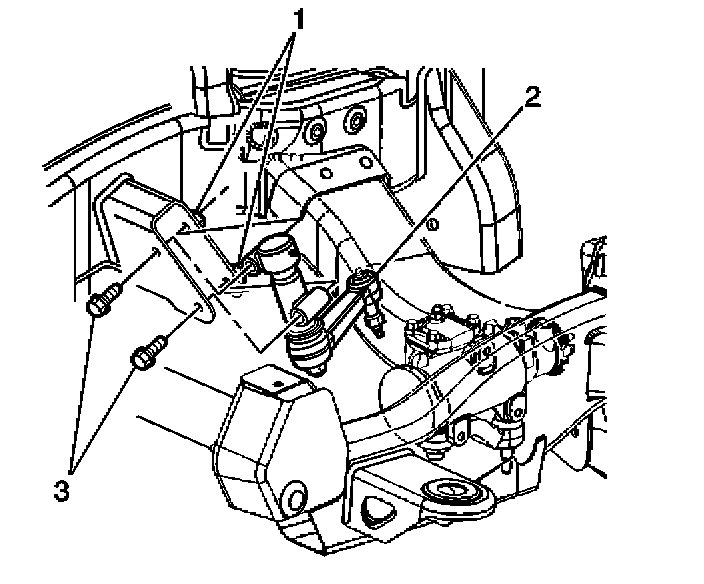 1
2
3