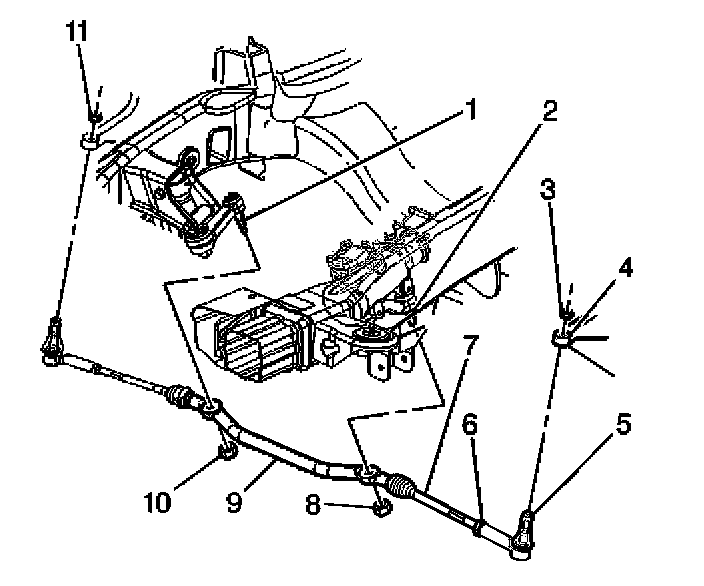 11
1
2
3
4
7
6
5
10
9
8