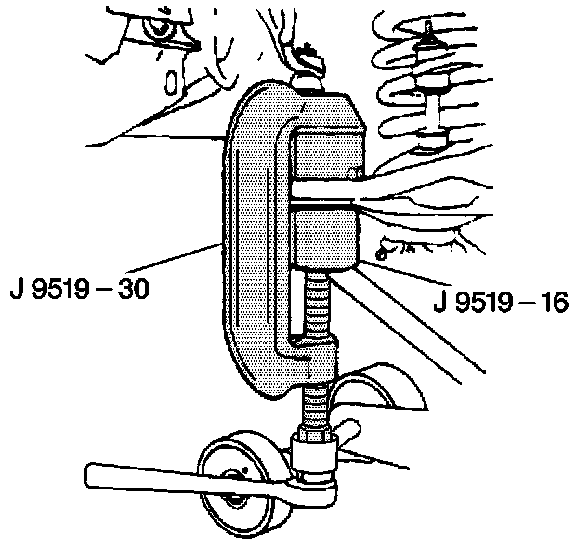 J 9519 – 30

J 9519 – 16