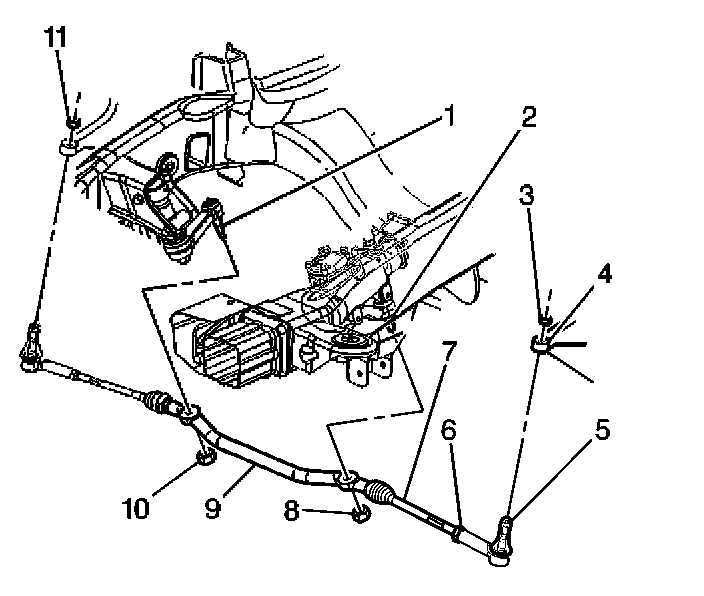 11
1
2
3
4
7
6
5
10
9
8