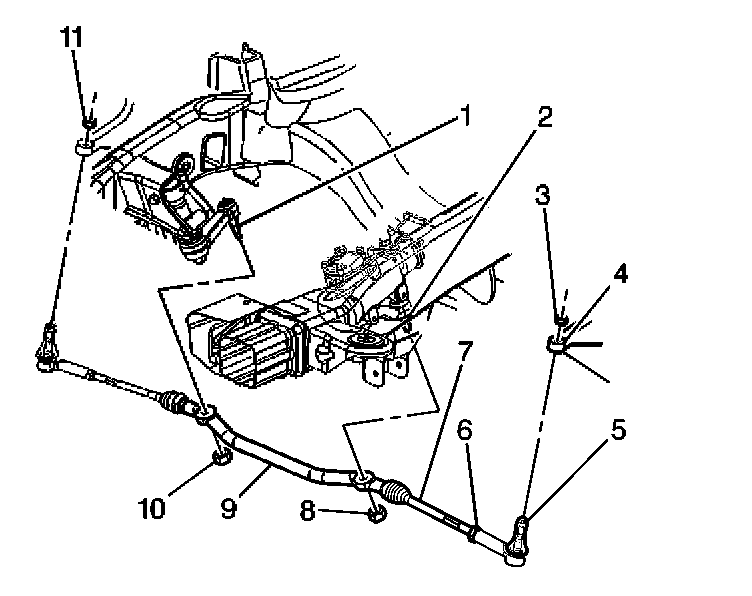 11
1
2
3
4
7
6
5
10
9
8