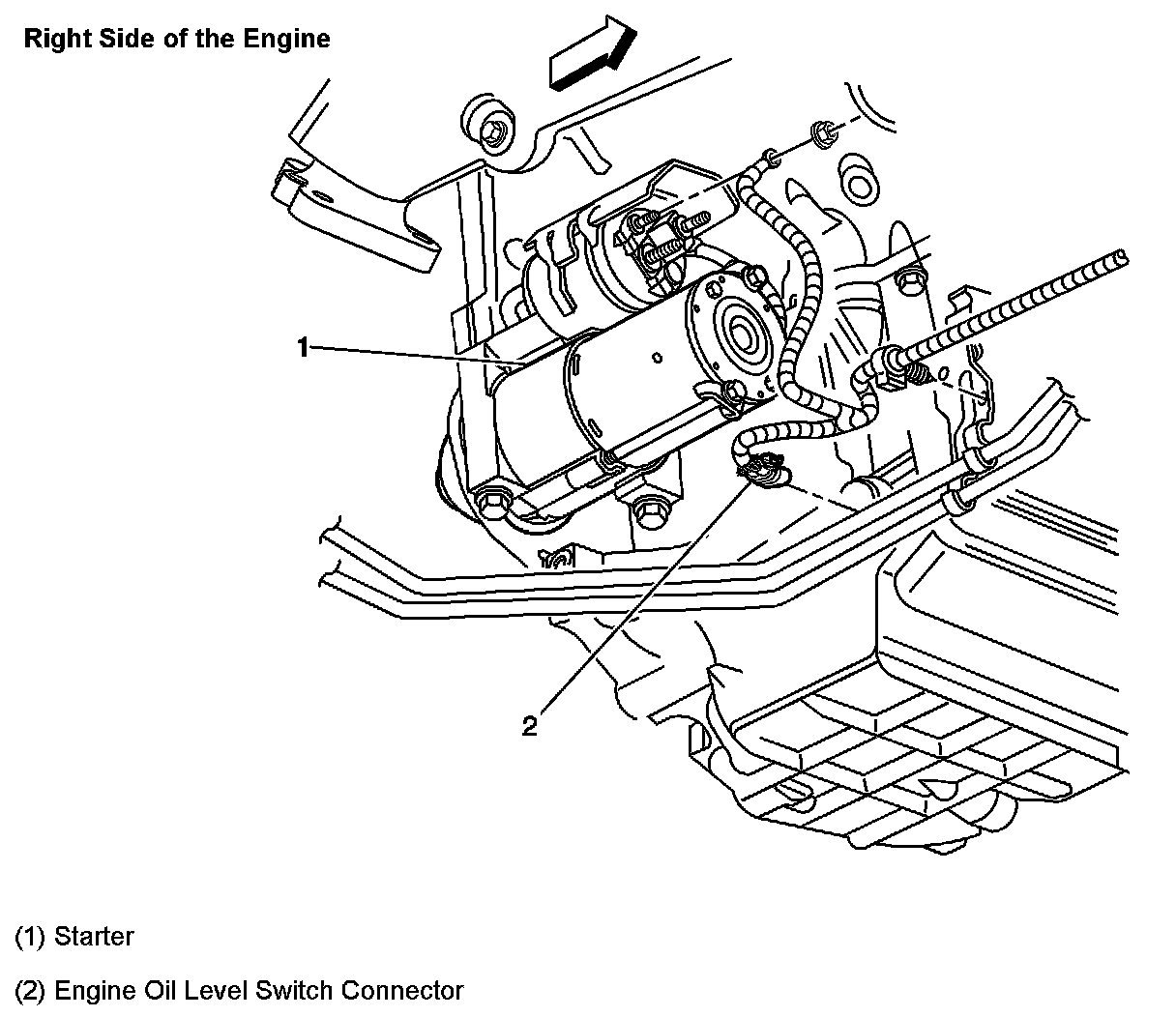 Right Side of the Engine

1

2

(1) Starter

(2) Engine Oil Level Switch Connector