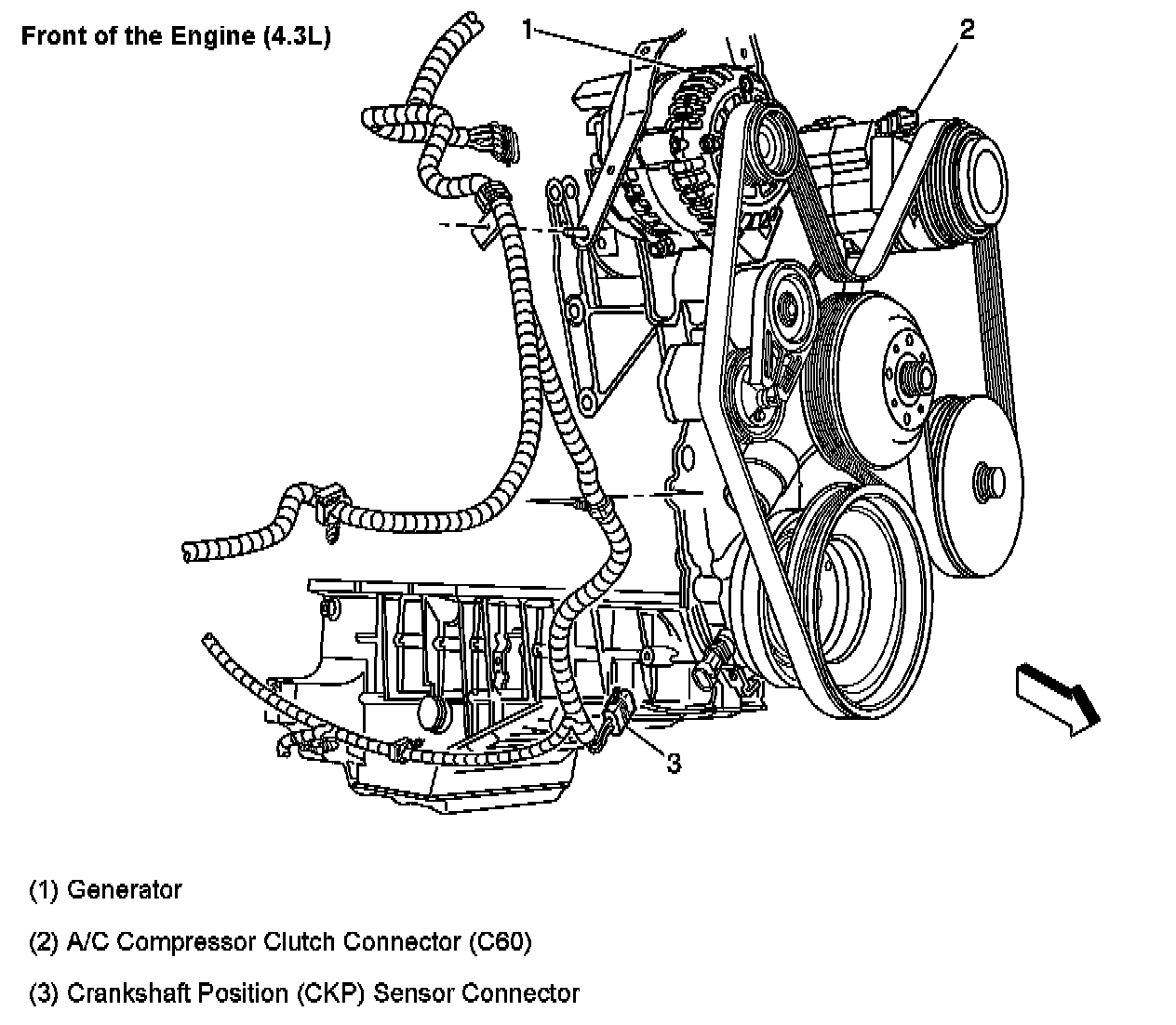 Front of the Engine (4.3L)

1

2

3

(1) Generator

(2) A/C Compressor Clutch Connector (C60)

(3) Crankshaft Position (CKP) Sensor Connector