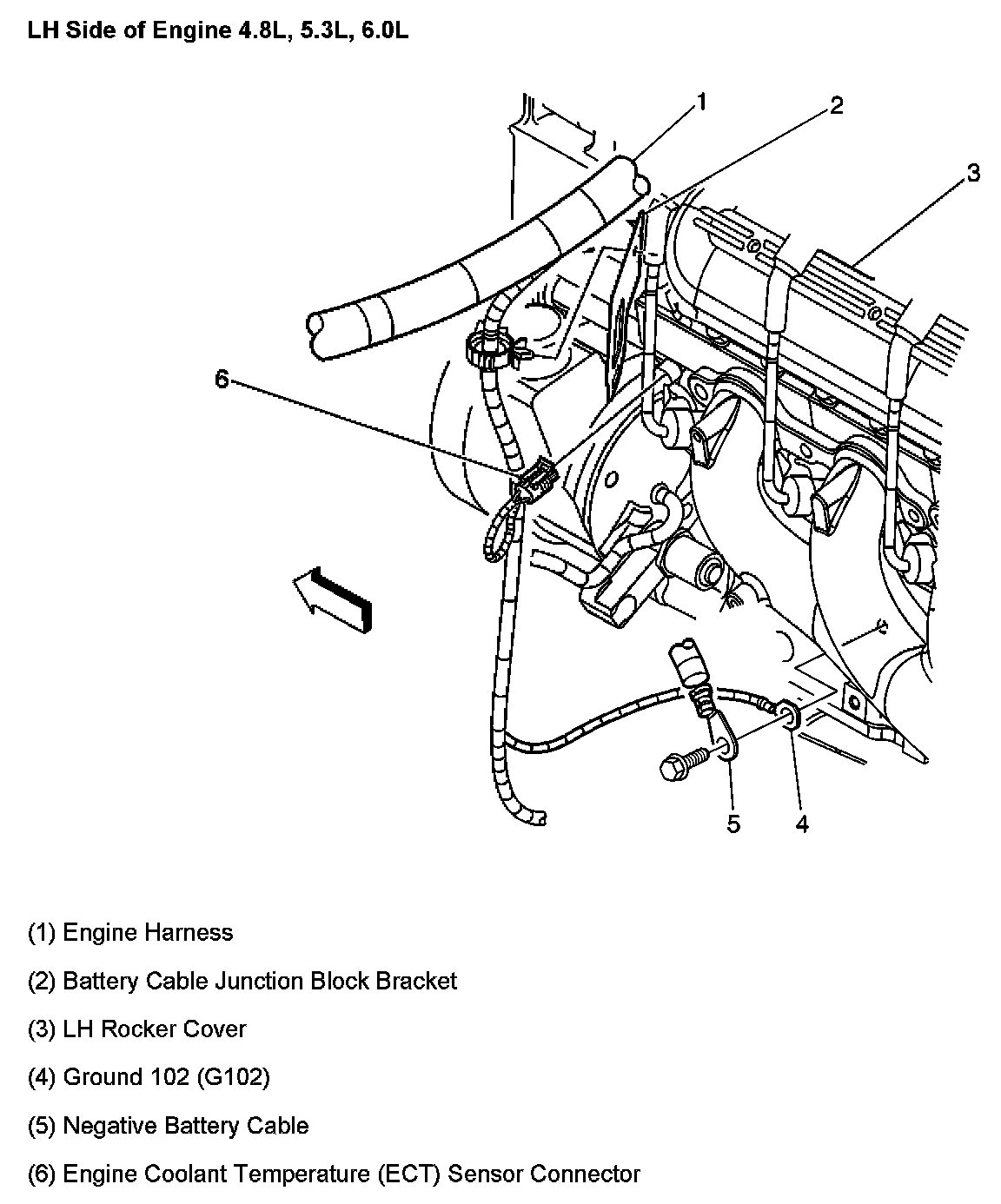 LH Side of Engine 4.8L, 5.3L, 6.0L

1

2

3

6

5

4

(1) Engine Harness

(2) Battery Cable Junction Block Bracket

(3) LH Rocker Cover

(4) Ground 102 (G102)

(5) Negative Battery Cable

(6) Engine Coolant Temperature (ECT) Sensor Connector