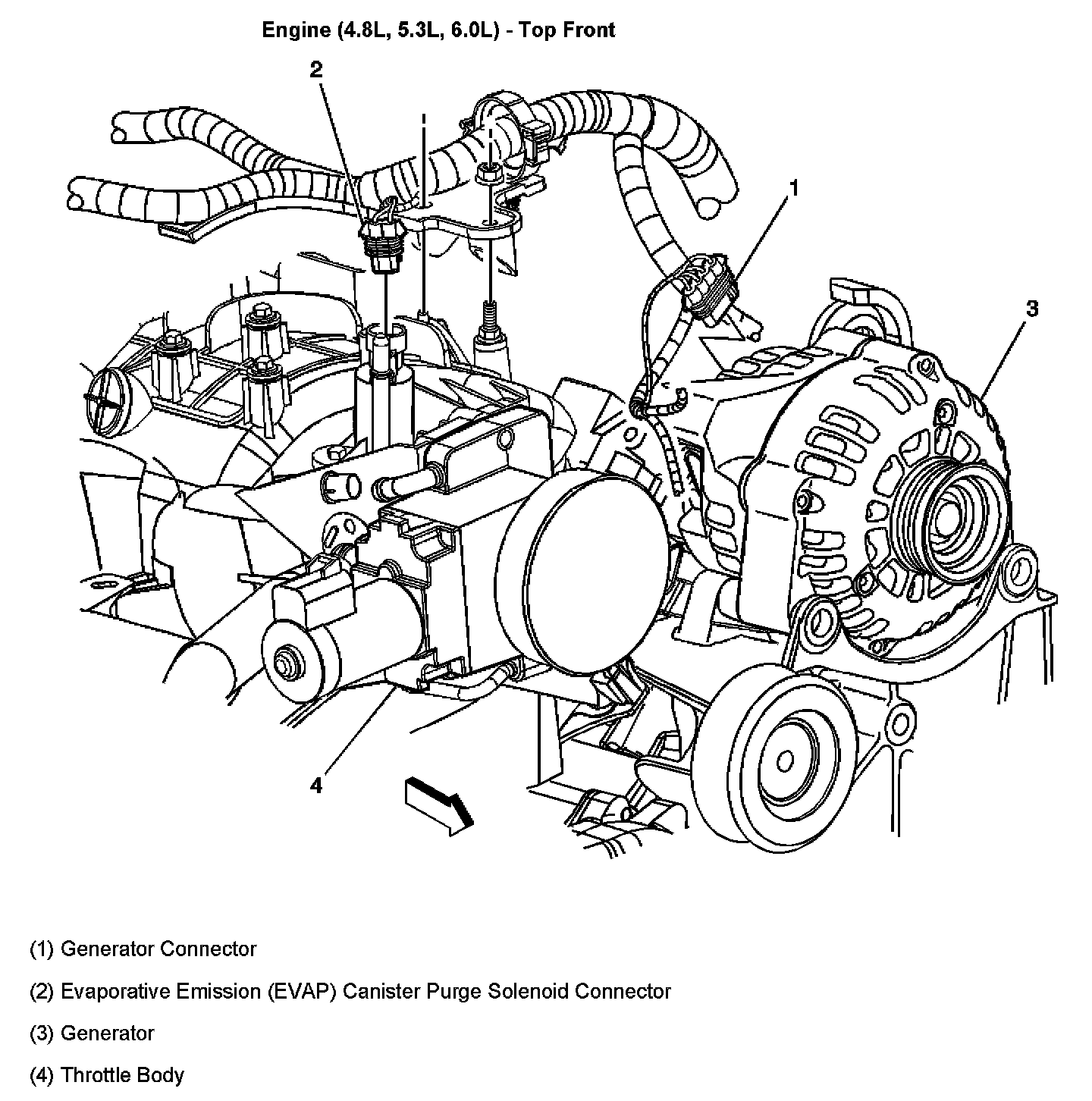 Engine (4.8L, 5.3L, 6.0L) - Top Front

2

1

3

4

(1) Generator Connector

(2) Evaporative Emission (EVAP) Canister Purge Solenoid Connector

(3) Generator

(4) Throttle Body