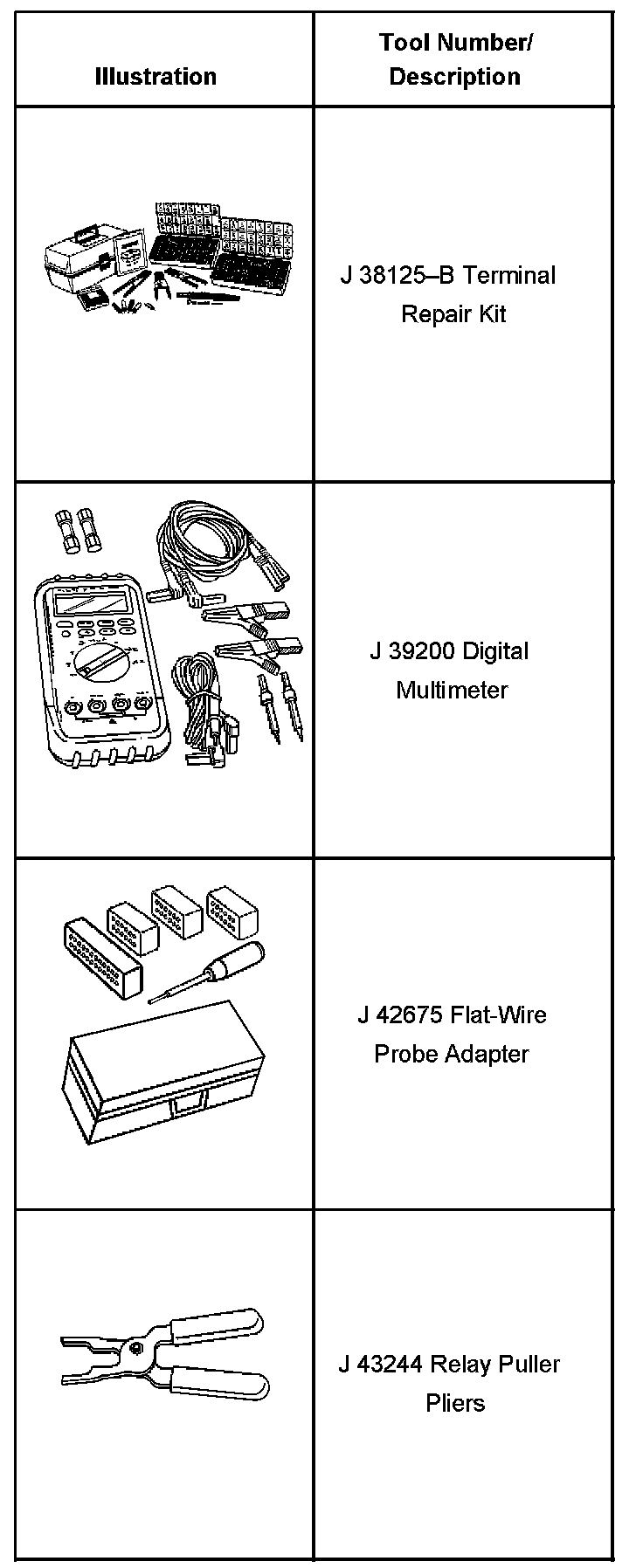 | Illustration | Tool Number/ Description |
|---|---|
| | J 38125–B Terminal Repair Kit |
| | J 39200 Digital Multimeter |
| | J 42675 Flat-Wire Probe Adapter |
| | J 43244 Relay Puller Pliers |