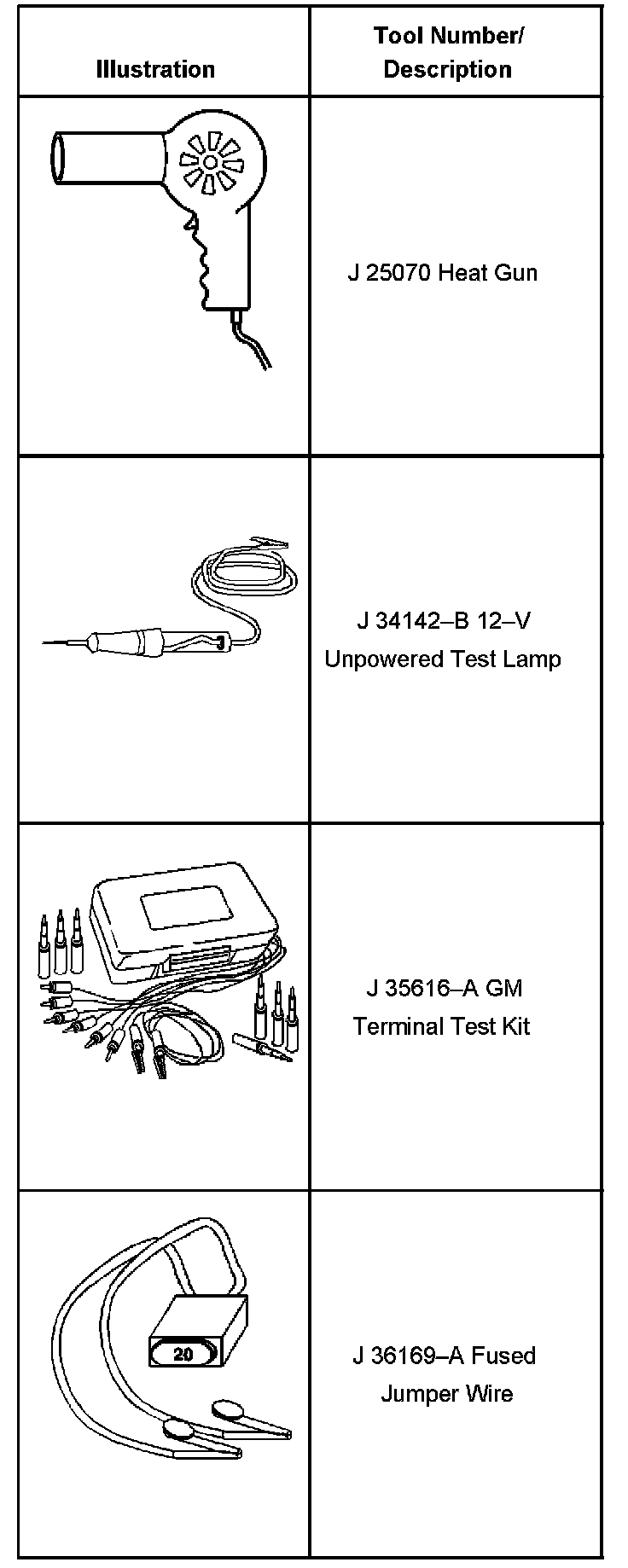 | Illustration | Tool Number/ Description |
|---|---|
| | J 25070 Heat Gun |
| | J 34142–B 12–V Unpowered Test Lamp |
| | J 35616–A GM Terminal Test Kit |
| 20 | J 36169–A Fused Jumper Wire |