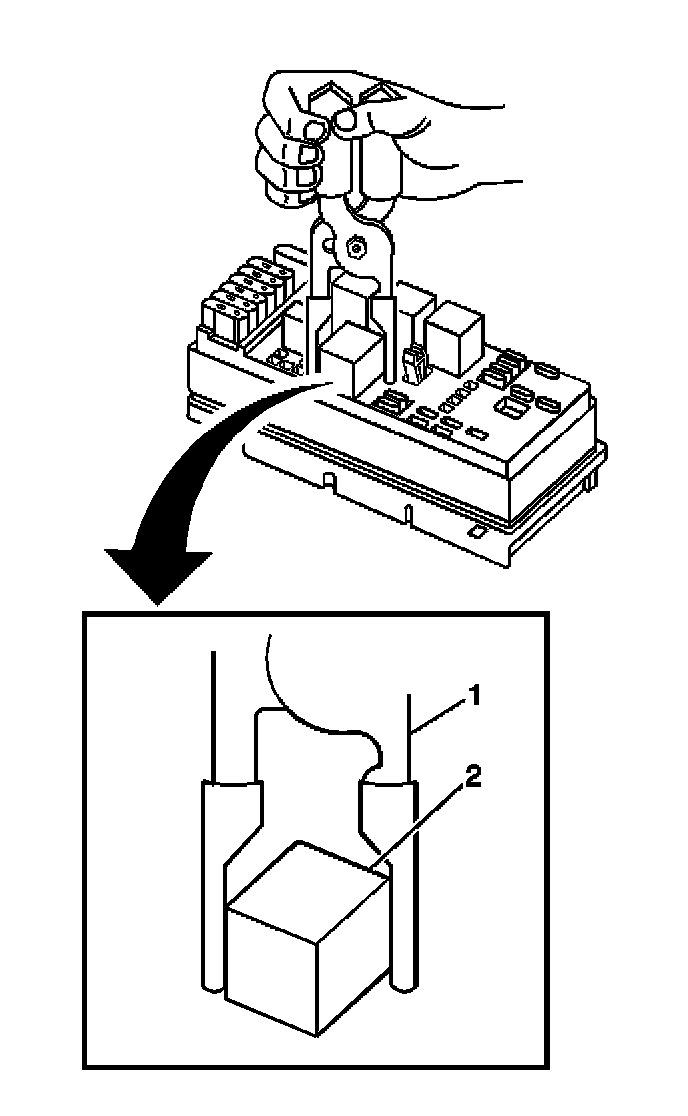 1
2