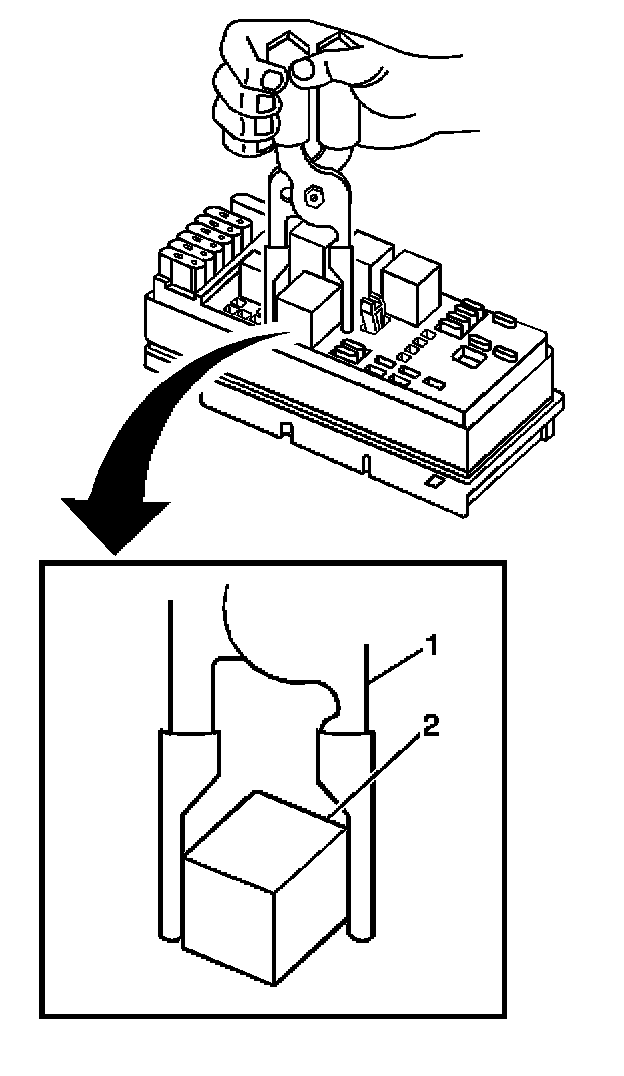 1
2