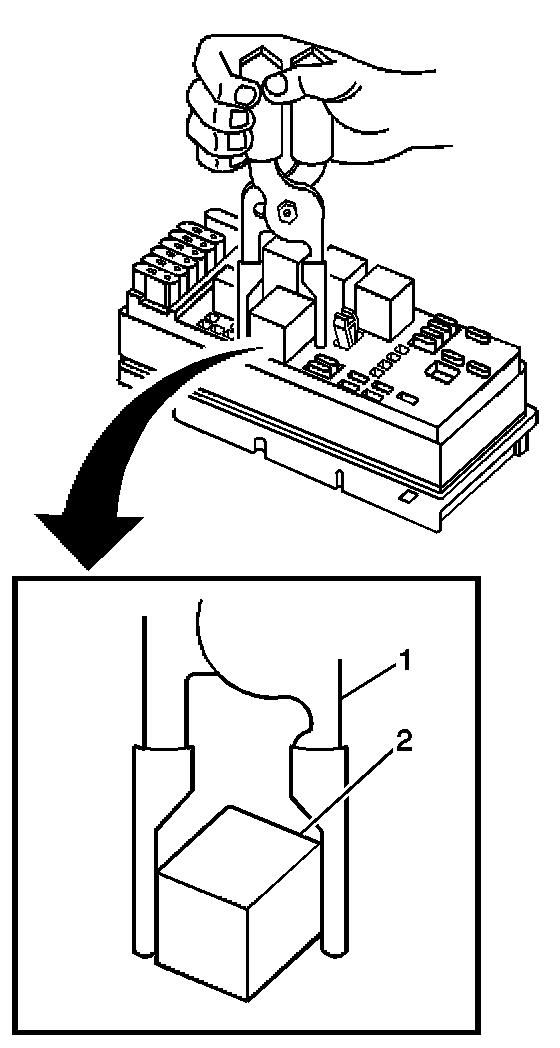 1
2