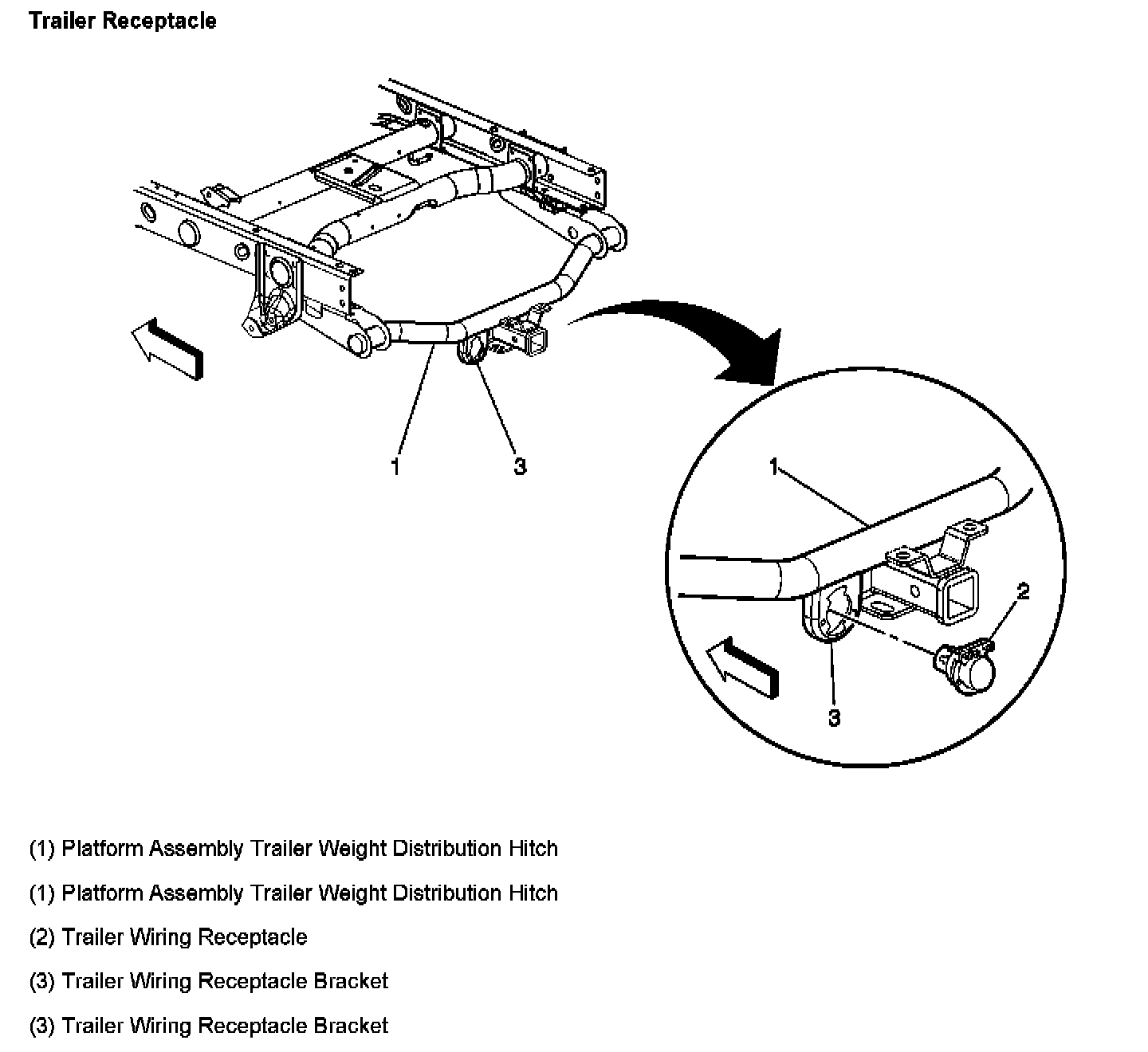 Trailer Receptacle

1
3
1
2
3

(1) Platform Assembly Trailer Weight Distribution Hitch

(1) Platform Assembly Trailer Weight Distribution Hitch

(2) Trailer Wiring Receptacle

(3) Trailer Wiring Receptacle Bracket

(3) Trailer Wiring Receptacle Bracket