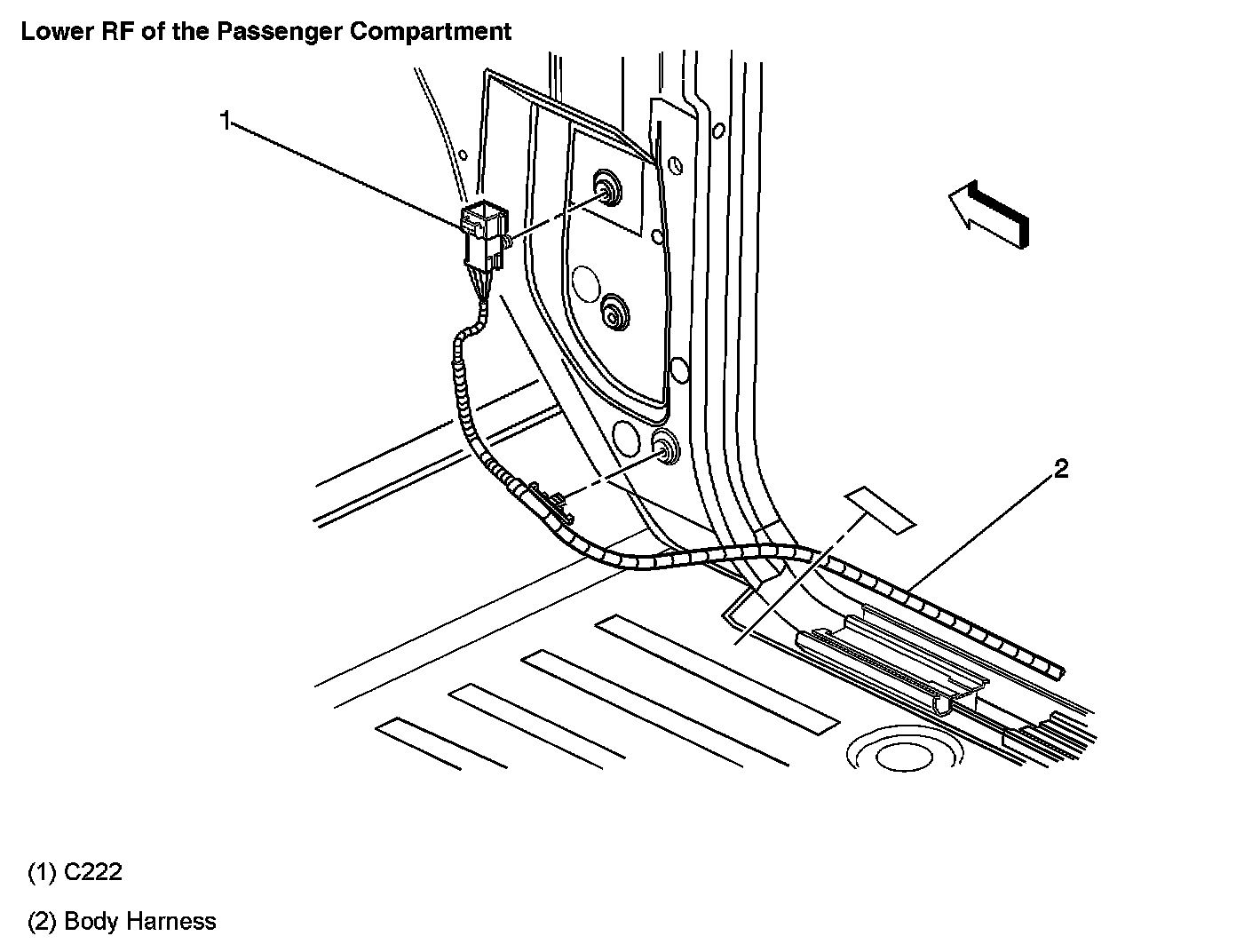 Lower RF of the Passenger Compartment

1

2

(1) C222

(2) Body Harness