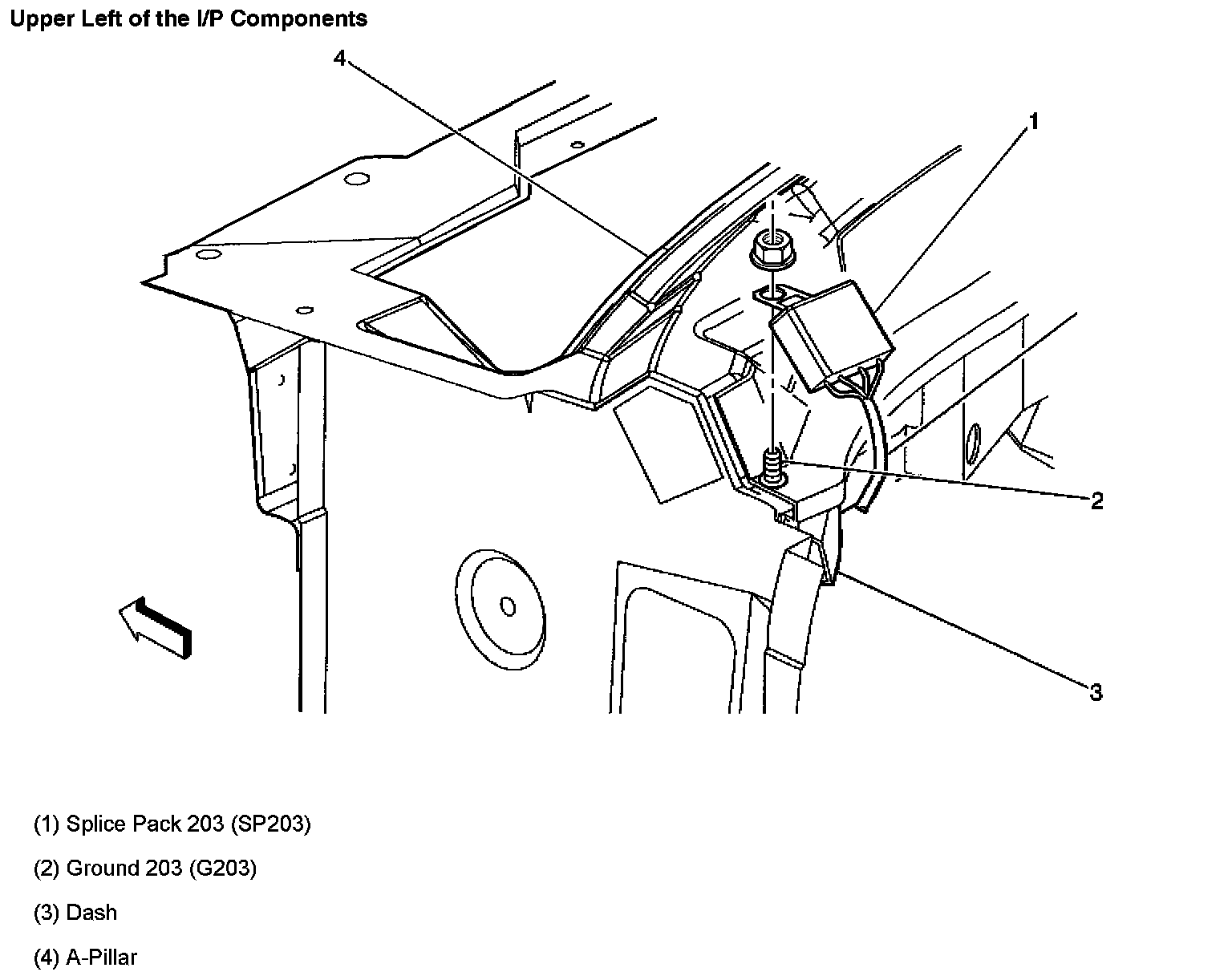 Upper Left of the I/P Components

4

1

2

3

(1) Splice Pack 203 (SP203)

(2) Ground 203 (G203)

(3) Dash

(4) A-Pillar