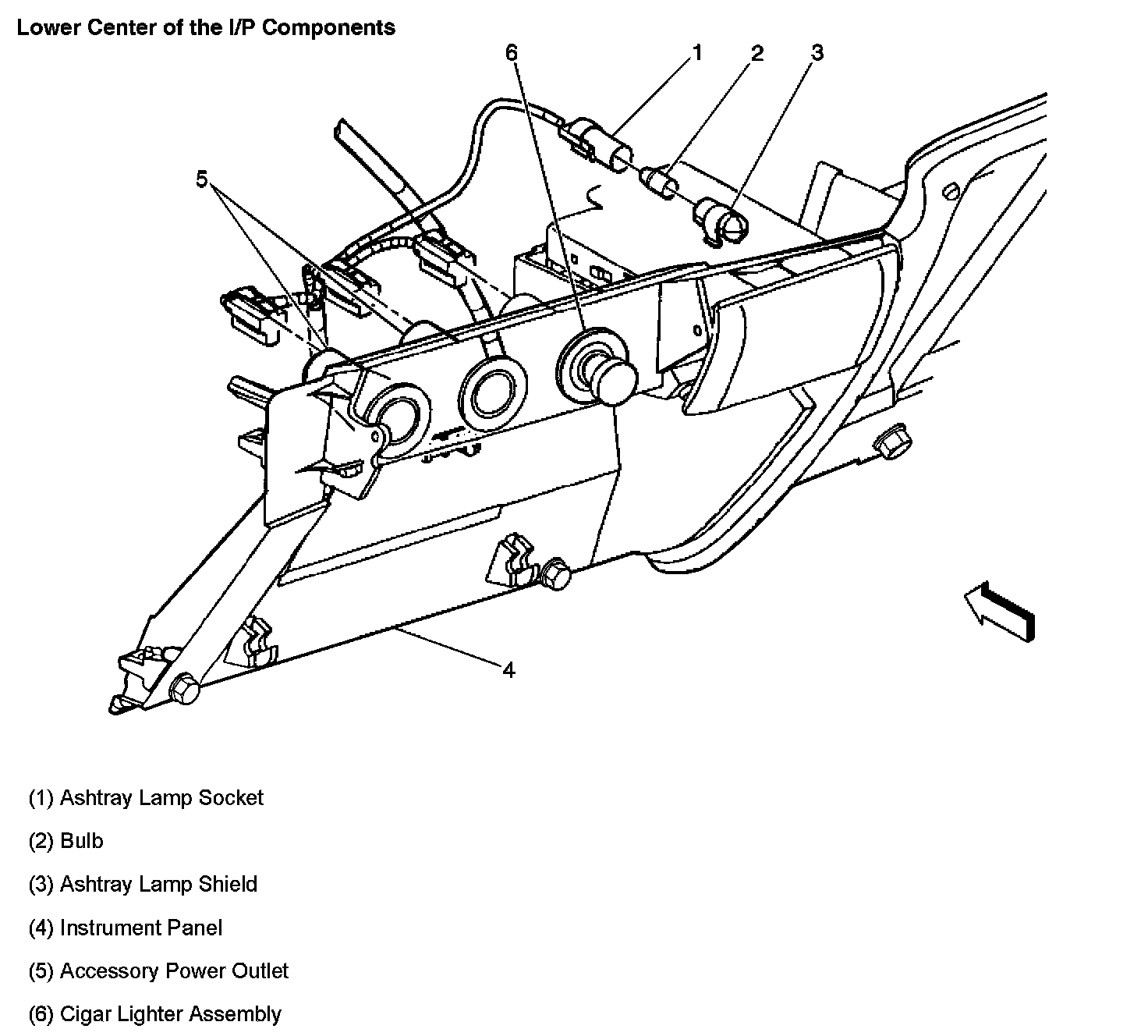 Lower Center of the I/P Components

6 1 2 3

5

4

(1) Ashtray Lamp Socket

(2) Bulb

(3) Ashtray Lamp Shield

(4) Instrument Panel

(5) Accessory Power Outlet

(6) Cigar Lighter Assembly