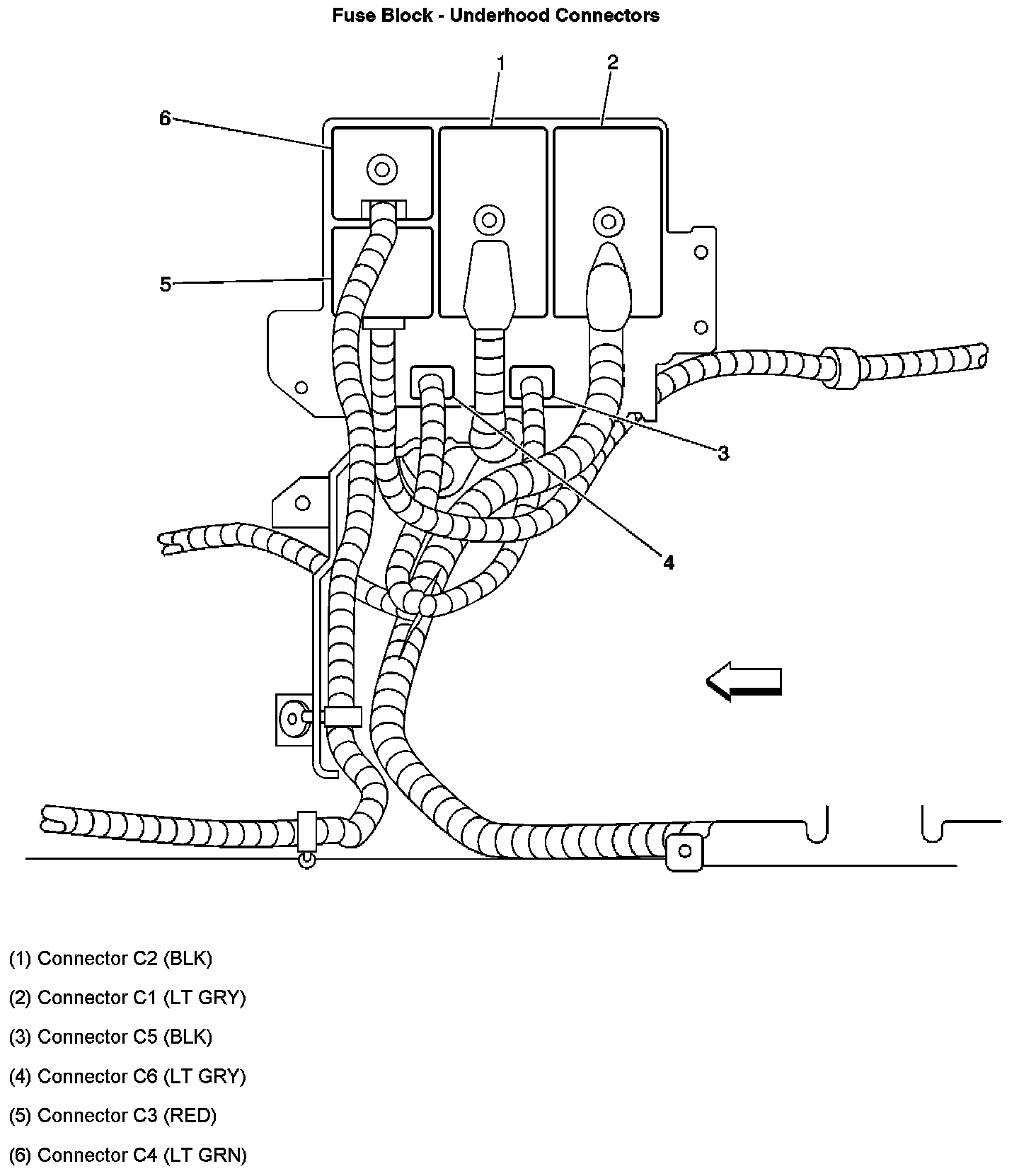 Fuse Block - Underhood Connectors

1
2
6
5
3
4

(1) Connector C2 (BLK)

(2) Connector C1 (LT GRY)

(3) Connector C5 (BLK)

(4) Connector C6 (LT GRY)

(5) Connector C3 (RED)

(6) Connector C4 (LT GRN)