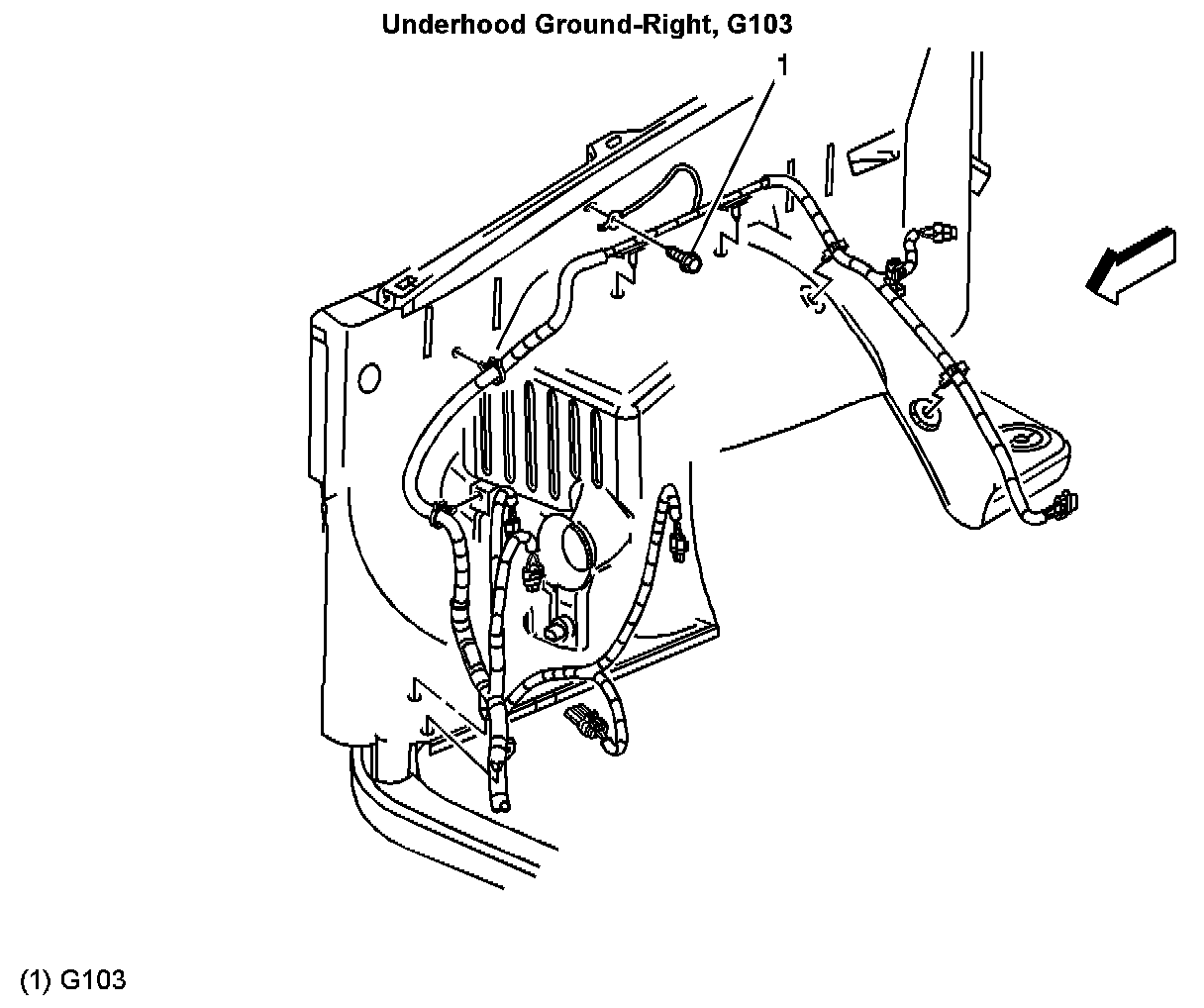 Underhood Ground-Right, G103

1

(1) G103