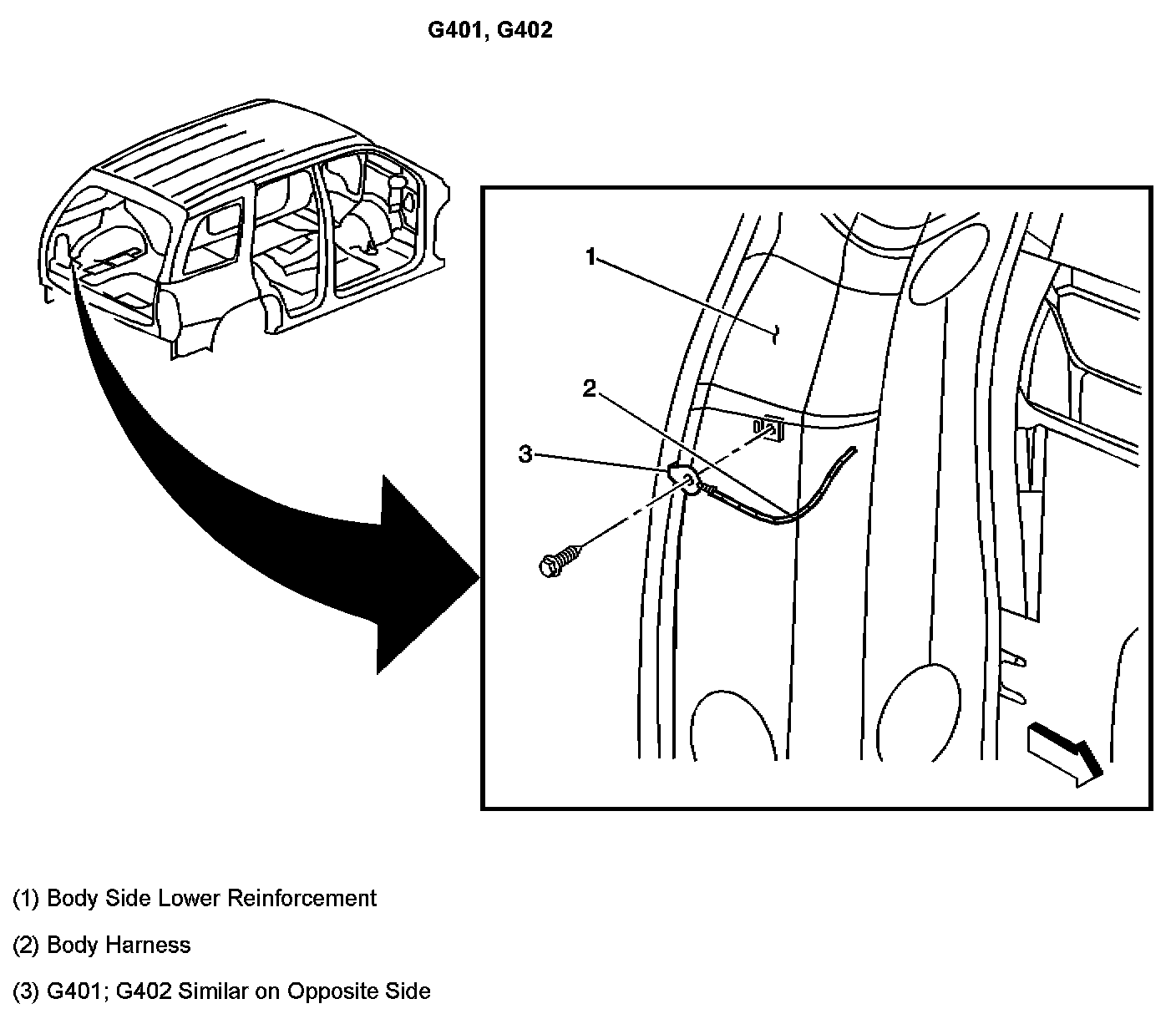 G401, G402

1

2

3

(1) Body Side Lower Reinforcement

(2) Body Harness

(3) G401; G402 Similar on Opposite Side