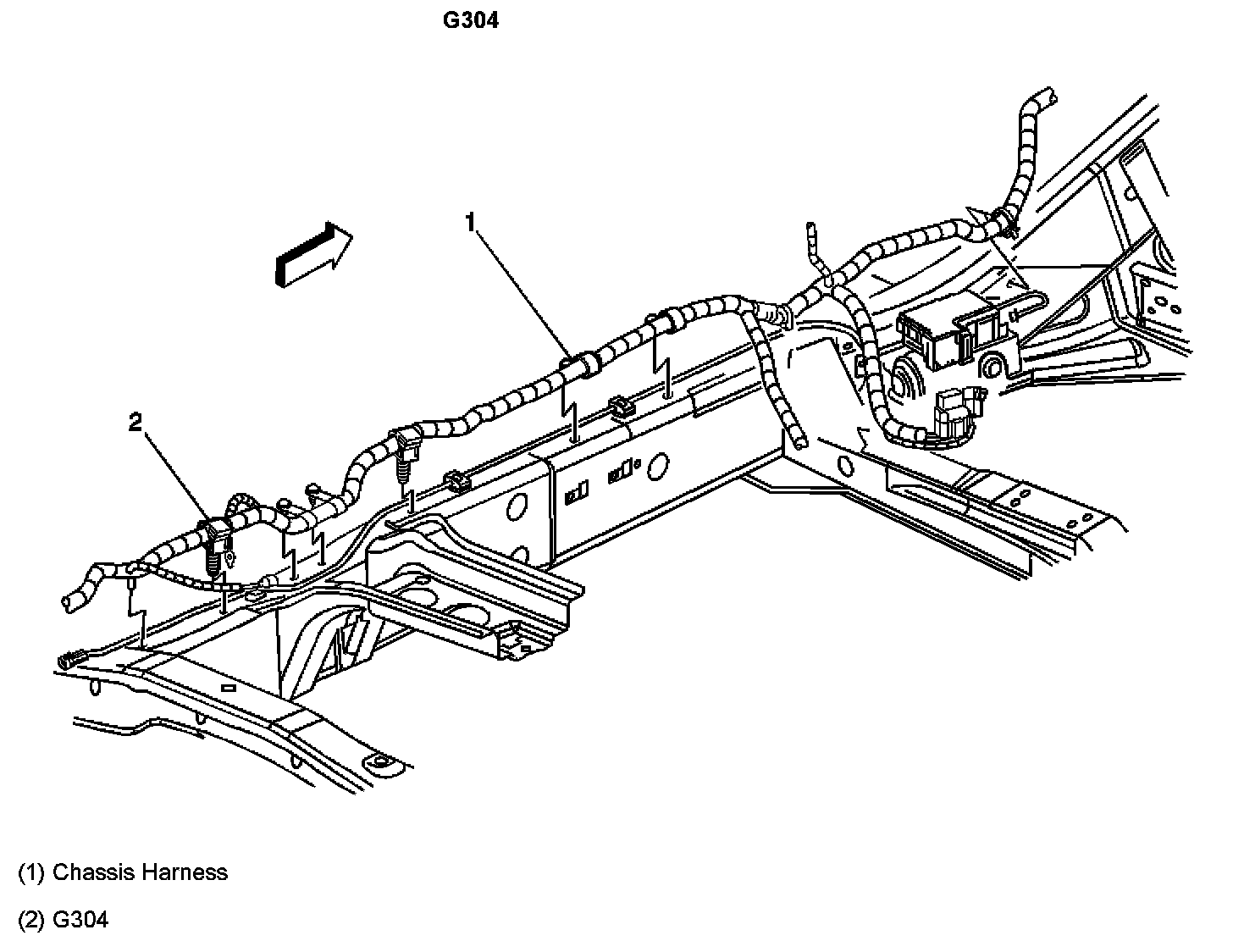 G304

1

2

(1) Chassis Harness

(2) G304