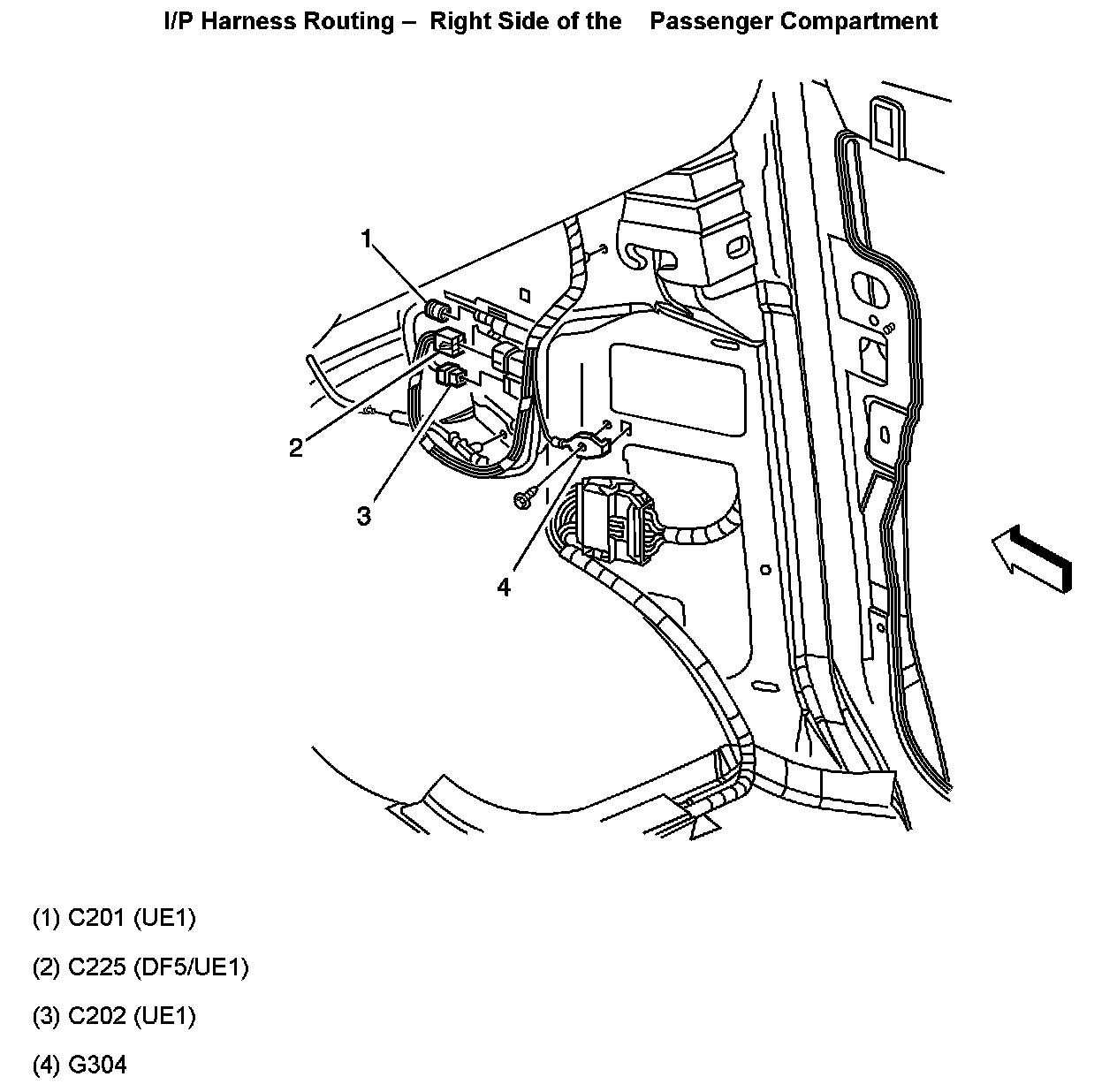 I/P Harness Routing – Right Side of the Passenger Compartment

1

2

3

4

(1) C201 (UE1)

(2) C225 (DF5/UE1)

(3) C202 (UE1)

(4) G304