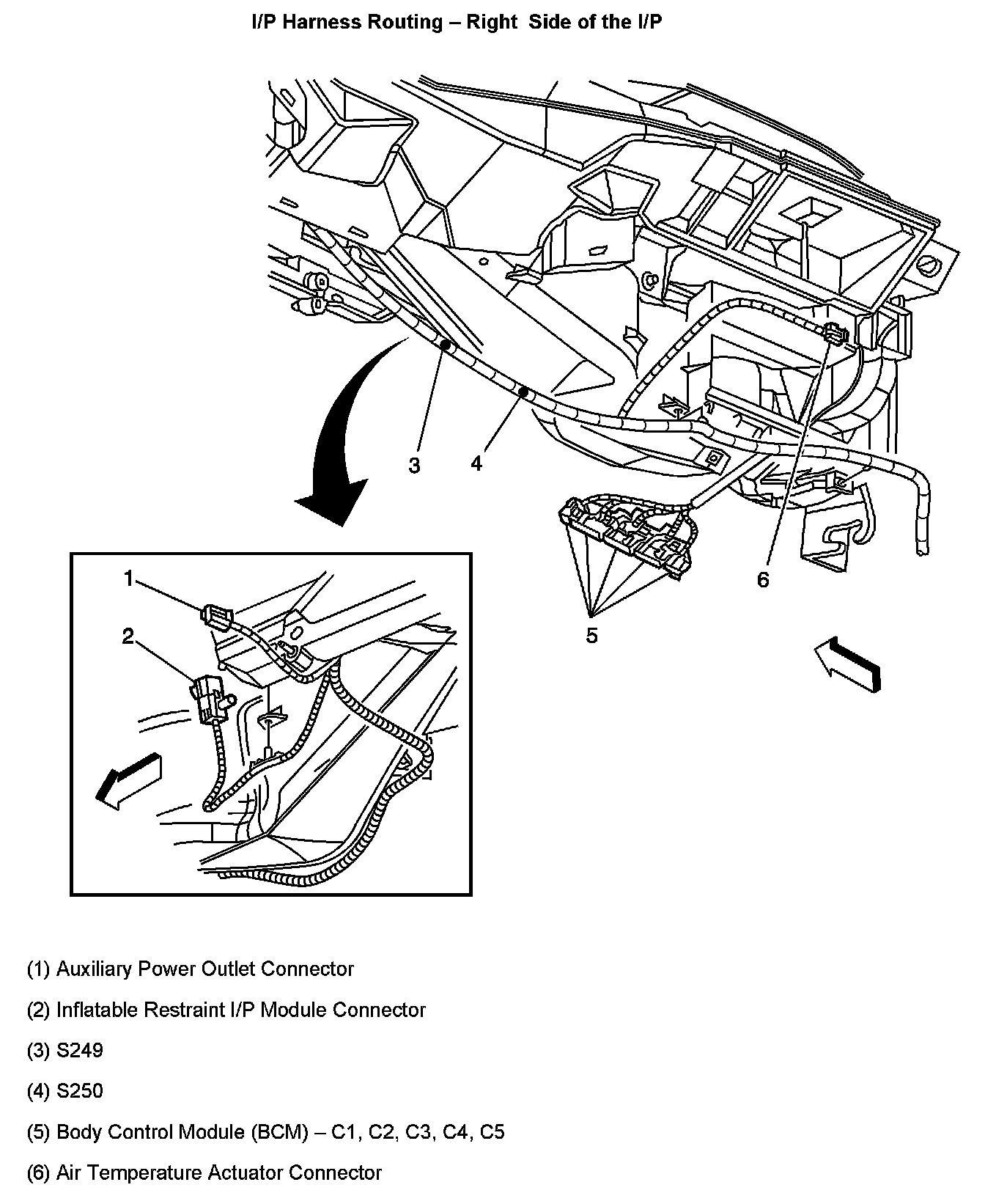 I/P Harness Routing – Right Side of the I/P

3

4

6

5

1

2

(1) Auxiliary Power Outlet Connector

(2) Inflatable Restraint I/P Module Connector

(3) S249

(4) S250

(5) Body Control Module (BCM) – C1, C2, C3, C4, C5

(6) Air Temperature Actuator Connector