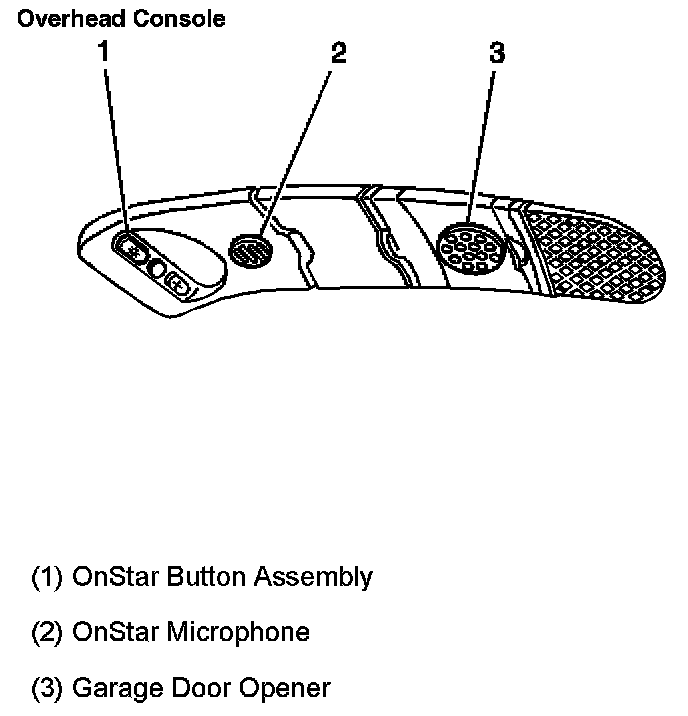 Overhead Console

1

2

3

(1) OnStar Button Assembly

(2) OnStar Microphone

(3) Garage Door Opener